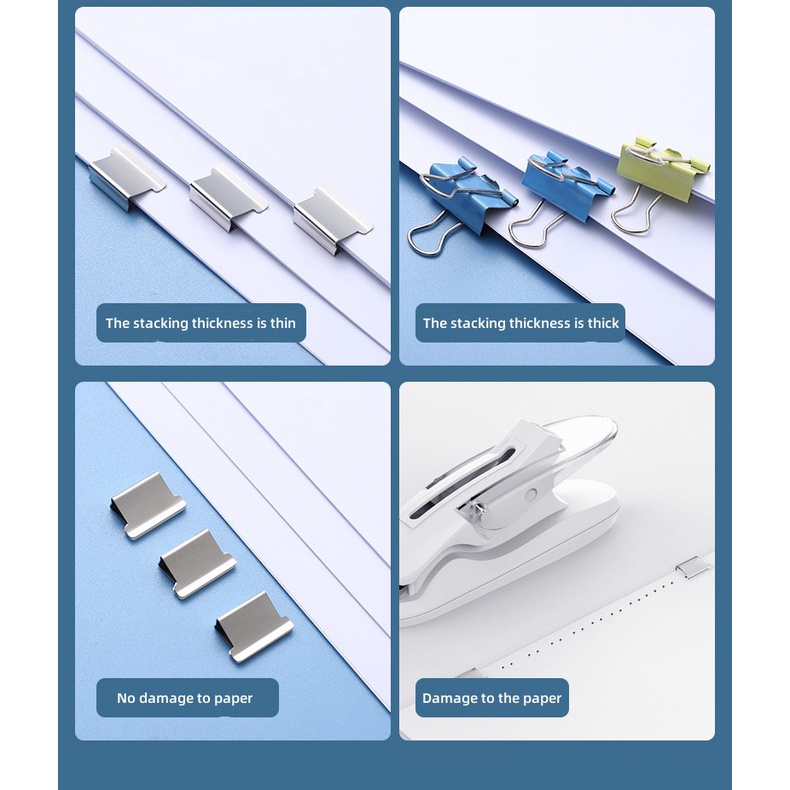 The stacking thickness is thin

The stacking thickness is thick

No damage to paper

Damage to the paper