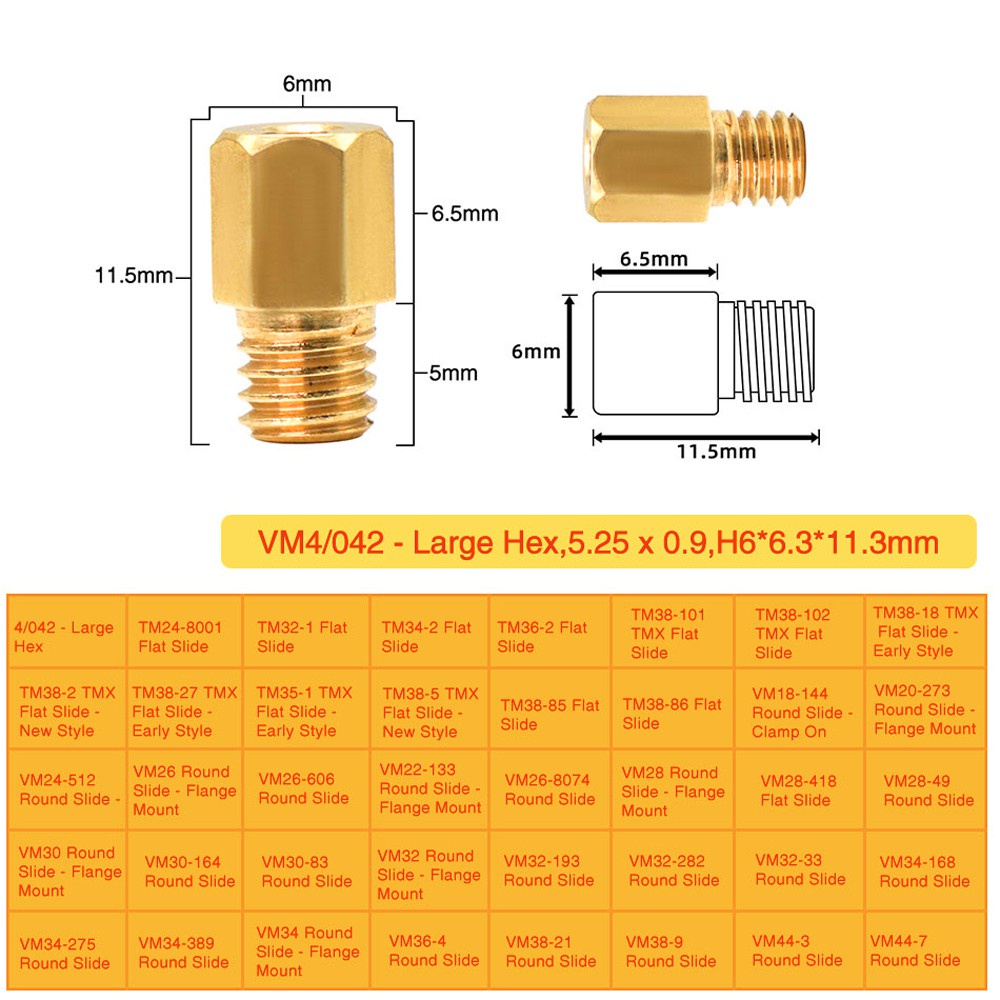 6mm

6.5mm

11.5mm

5mm

6.5mm

6mm

11.5mm

VM4/042 - Large Hex,5.25 x 0.9,H6*6.3*11.3mm

| 4/042 - Large Hex | TM24-8001 Flat Slide | TM32-1 Flat Slide | TM34-2 Flat Slide | TM36-2 Flat Slide | TM38-101 TMX Flat Slide | TM38-102 TMX Flat Slide | TM38-18 TMX Flat Slide - Early Style |
|---|---|---|---|---|---|---|---|
| TM38-2 TMX Flat Slide - New Style | TM38-27 TMX Flat Slide - Early Style | TM35-1 TMX Flat Slide - Early Style | TM38-5 TMX Flat Slide - New Style | TM38-85 Flat Slide | TM38-86 Flat Slide | VM18-144 Round Slide - Clamp On | VM20-273 Round Slide - Flange Mount |
| VM24-512 Round Slide - | VM26 Round Slide - Flange Mount | VM26-606 Round Slide | VM22-133 Round Slide - Flange Mount | VM26-8074 Round Slide | VM28 Round Slide - Flange Mount | VM28-418 Flat Slide | VM28-49 Round Slide |
| VM30 Round Slide - Flange Mount | VM30-164 Round Slide | VM30-83 Round Slide | VM32 Round Slide - Flange Mount | VM32-193 Round Slide | VM32-282 Round Slide | VM32-33 Round Slide | VM34-168 Round Slide |
| VM34-275 Round Slide | VM34-389 Round Slide | VM34 Round Slide - Flange Mount | VM36-4 Round Slide | VM38-21 Round Slide | VM38-9 Round Slide | VM44-3 Round Slide | VM44-7 Round Slide |