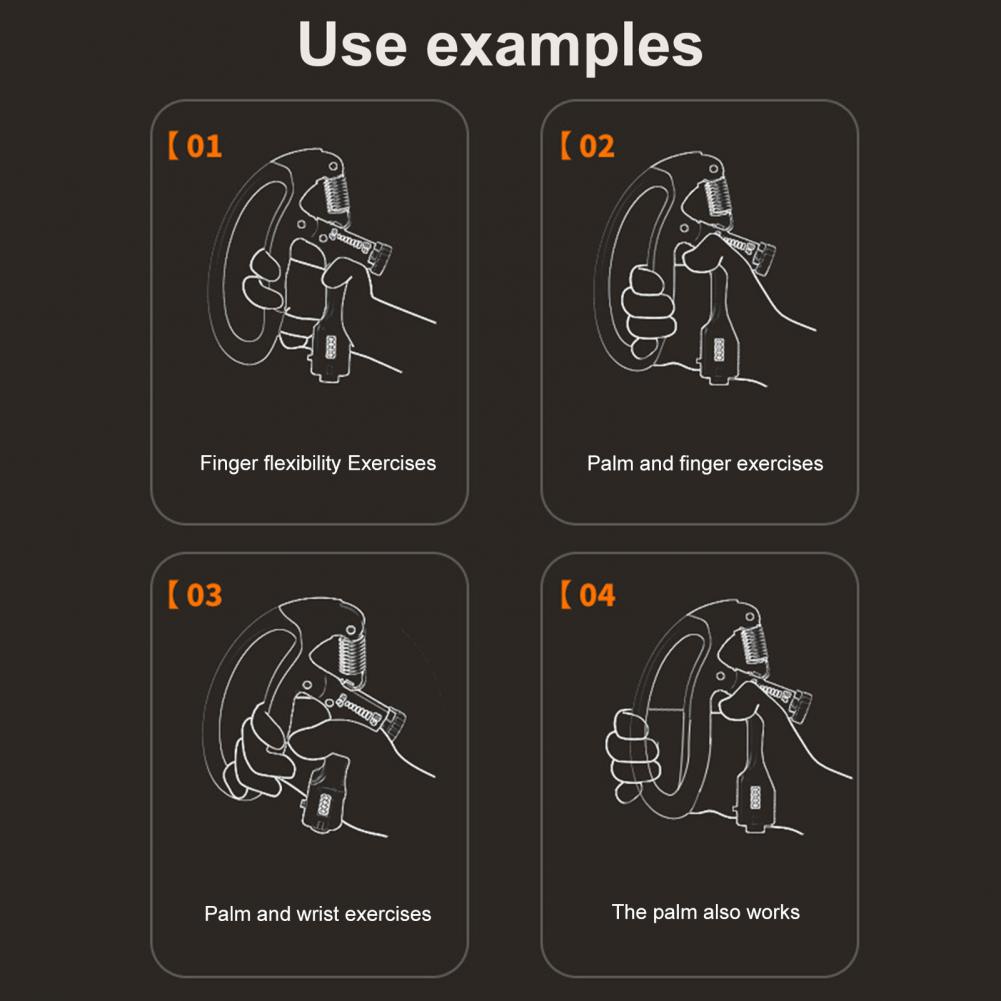 Use examples

【01

Finger flexibility Exercises

【02

Palm and finger exercises

【03

Palm and wrist exercises

【04

The palm also works