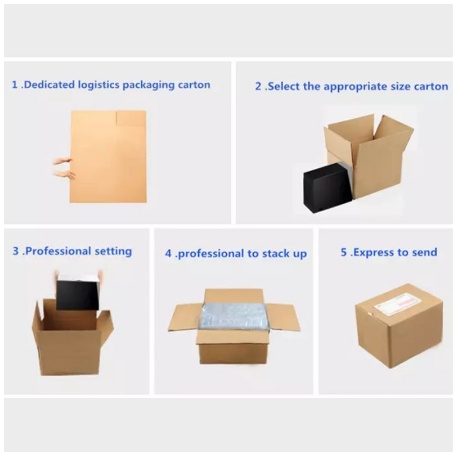 1 .Dedicated logistics packaging carton

2 .Select the appropriate size carton

3 .Professional setting

4 .professional to stack up

5 .Express to send