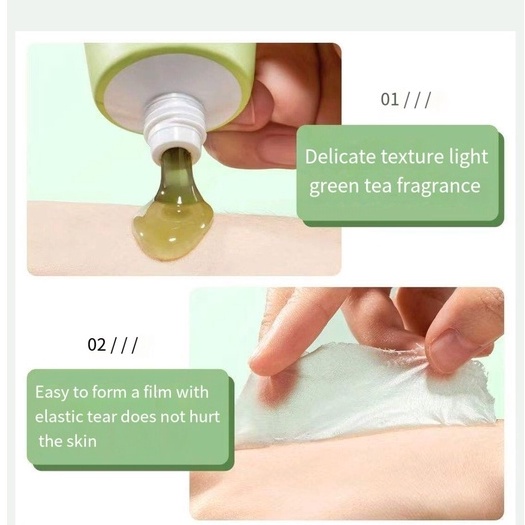 01 / / /

Delicate texture light green tea fragrance

02 / / /

Easy to form a film with elastic tear does not hurt the skin