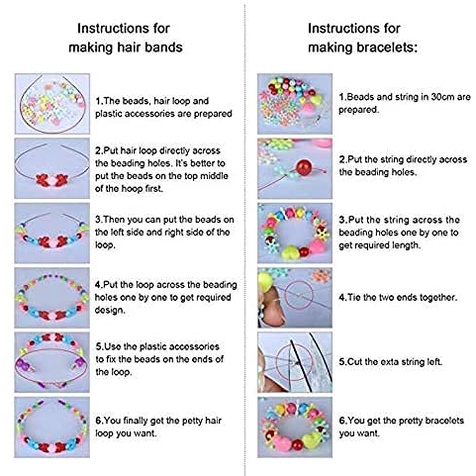 Instructions for making hair bands

1.The beads, hair loop and plastic accessories are prepared

2.Put hair loop directly across the beading holes. It's better to put the beads on the top middle of the hoop first.

3.Then you can put the beads on the left side and right side of the loop.

4.Put the loop across the beading holes one by one to get required design.

5.Use the plastic accessories to fix the beads on the ends of the loop.

6.You finally get the petty hair loop you want.

Instructions for making bracelets:

1.Beads and string in 30cm are prepared.

2.Put the string directly across the beading holes.

3.Put the string across the beading holes one by one to get required length.

4.Tie the two ends together.

5.Cut the exta string left.

6.You get the pretty bracelets you want.