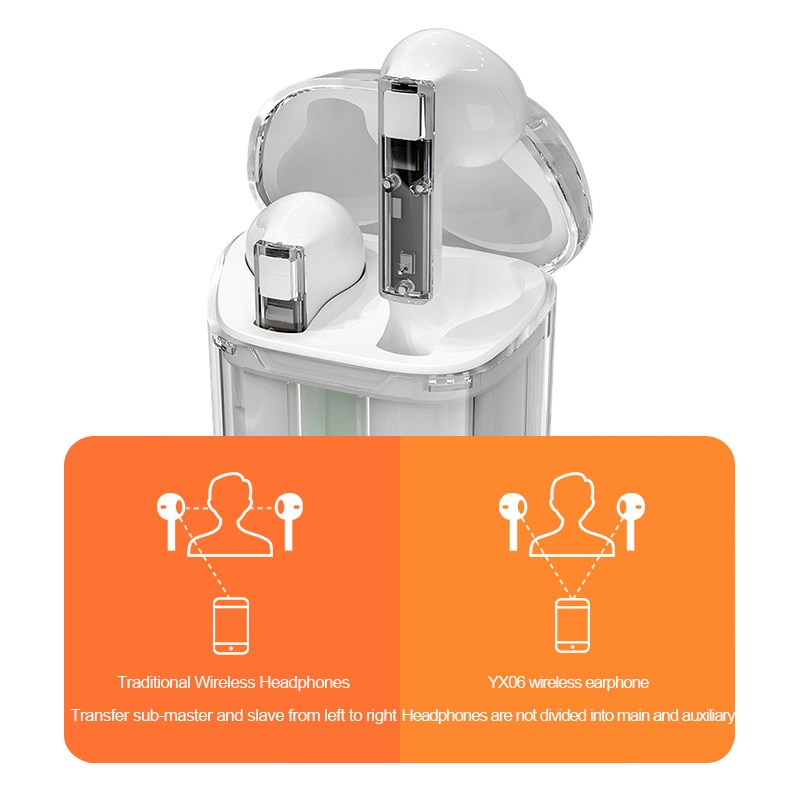 Traditional Wireless Headphones

Transfer sub-master and slave from left to right

YX06 wireless earphone

Headphones are not divided into main and auxiliary