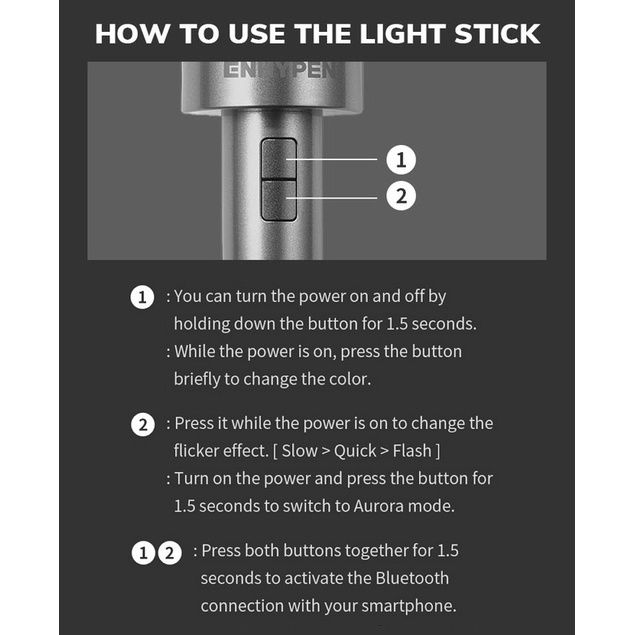 HOW TO USE THE LIGHT STICK

ENHYPEN

1

2

1 : You can turn the power on and off by holding down the button for 1.5 seconds.
: While the power is on, press the button briefly to change the color.

2 : Press it while the power is on to change the flicker effect. [ Slow > Quick > Flash ]
: Turn on the power and press the button for 1.5 seconds to switch to Aurora mode.

1 2 : Press both buttons together for 1.5 seconds to activate the Bluetooth connection with your smartphone.