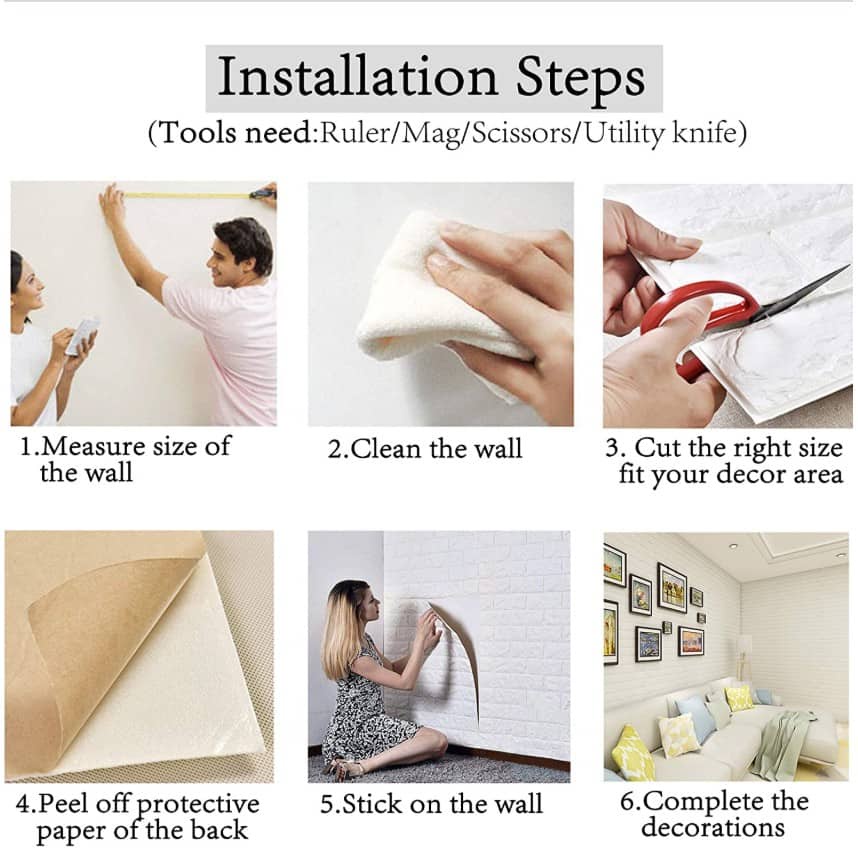 Installation Steps
(Tools need:Ruler/Mag/Scissors/Utility knife)

1.Measure size of the wall

2.Clean the wall

3. Cut the right size fit your decor area

4.Peel off protective paper of the back

5.Stick on the wall

6.Complete the decorations