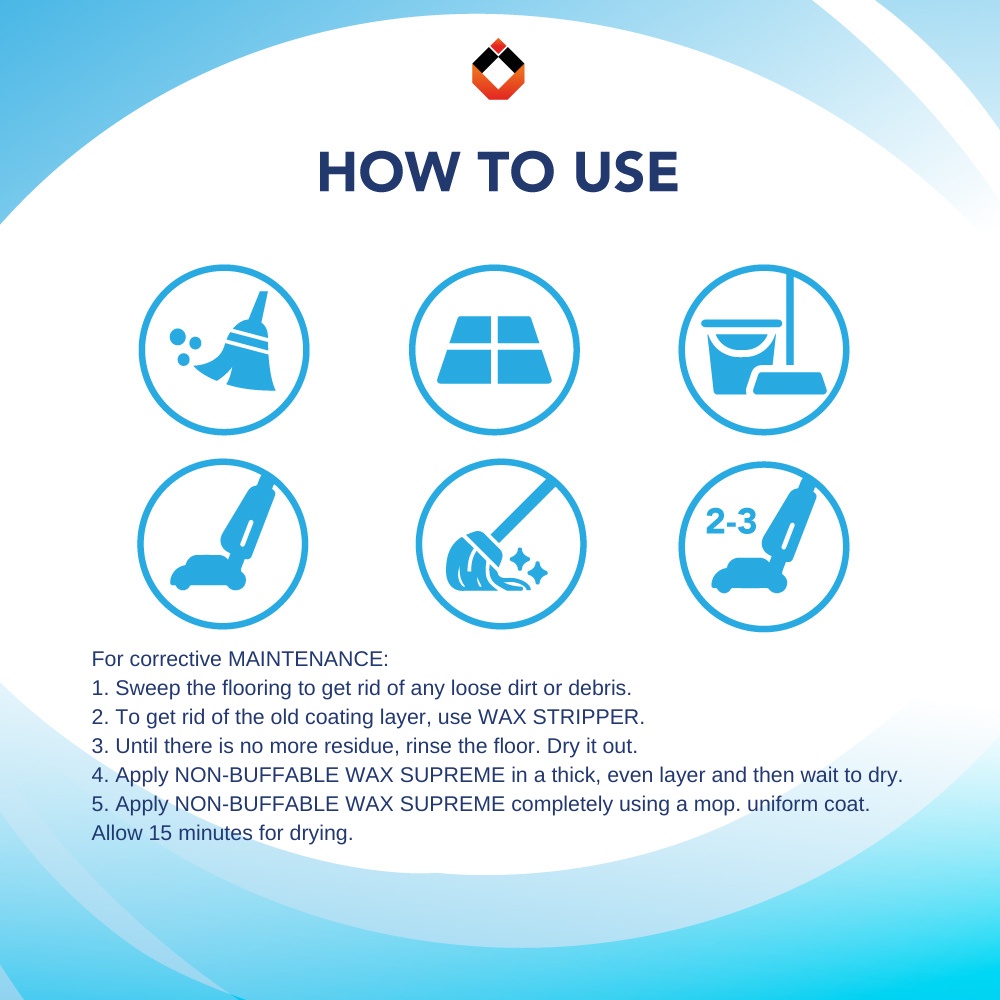 HOW TO USE

2-3

For corrective MAINTENANCE:
1. Sweep the flooring to get rid of any loose dirt or debris.
2. To get rid of the old coating layer, use WAX STRIPPER.
3. Until there is no more residue, rinse the floor. Dry it out.
4. Apply NON-BUFFABLE WAX SUPREME in a thick, even layer and then wait to dry.
5. Apply NON-BUFFABLE WAX SUPREME completely using a mop. uniform coat. Allow 15 minutes for drying.