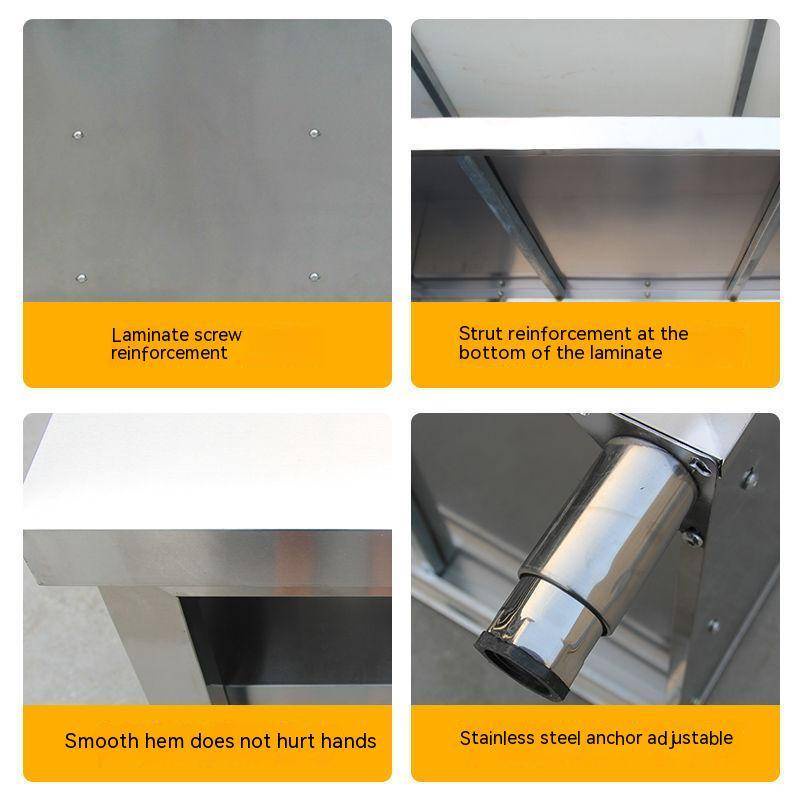 Laminate screw reinforcement

Strut reinforcement at the bottom of the laminate

Smooth hem does not hurt hands

Stainless steel anchor adjustable