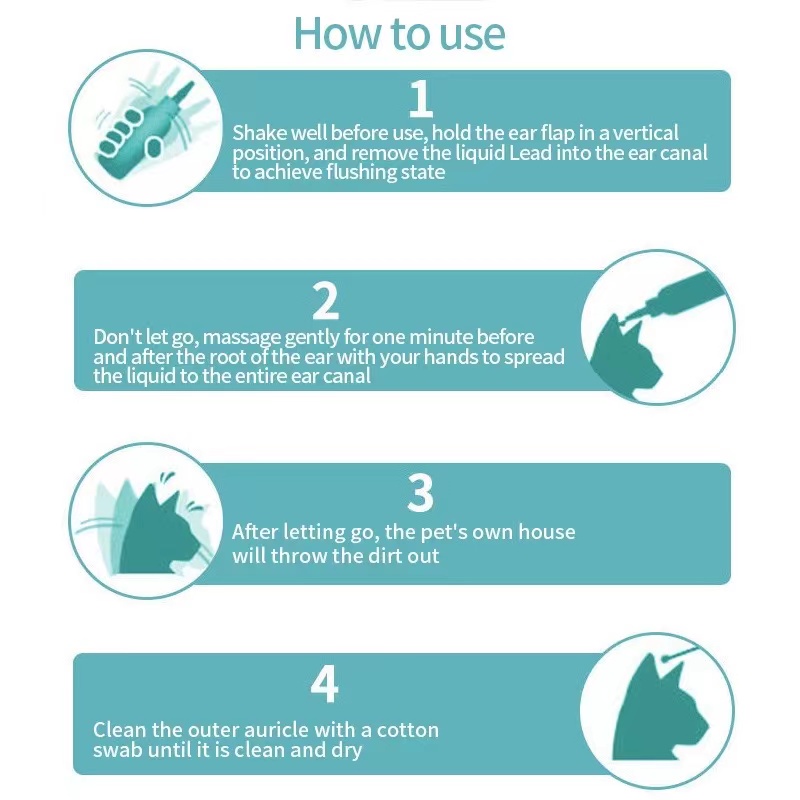 How to use

1
Shake well before use, hold the ear flap in a vertical position, and remove the liquid Lead into the ear canal to achieve flushing state

2
Don't let go, massage gently for one minute before and after the root of the ear with your hands to spread the liquid to the entire ear canal

3
After letting go, the pet's own house will throw the dirt out

4
Clean the outer auricle with a cotton swab until it is clean and dry