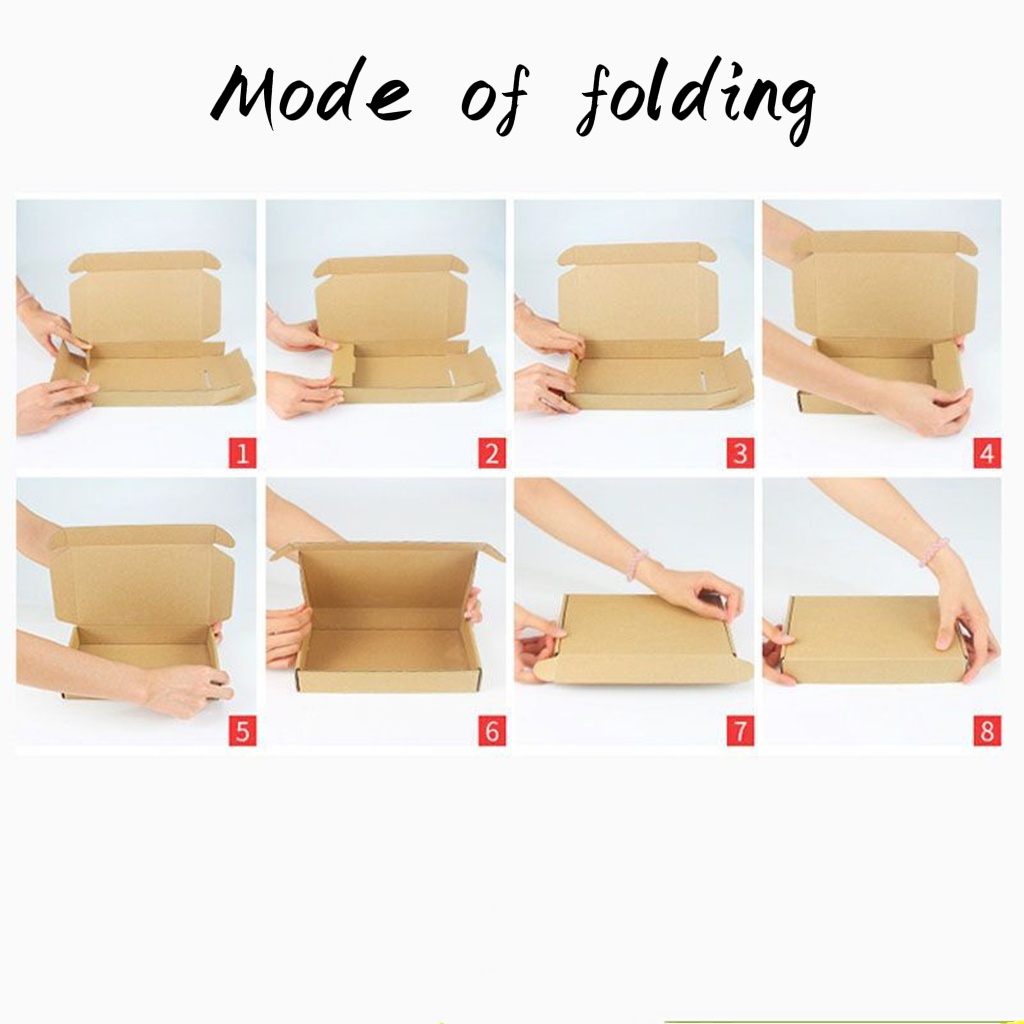 Mode of folding

1

2

3

4

5

6

7

8