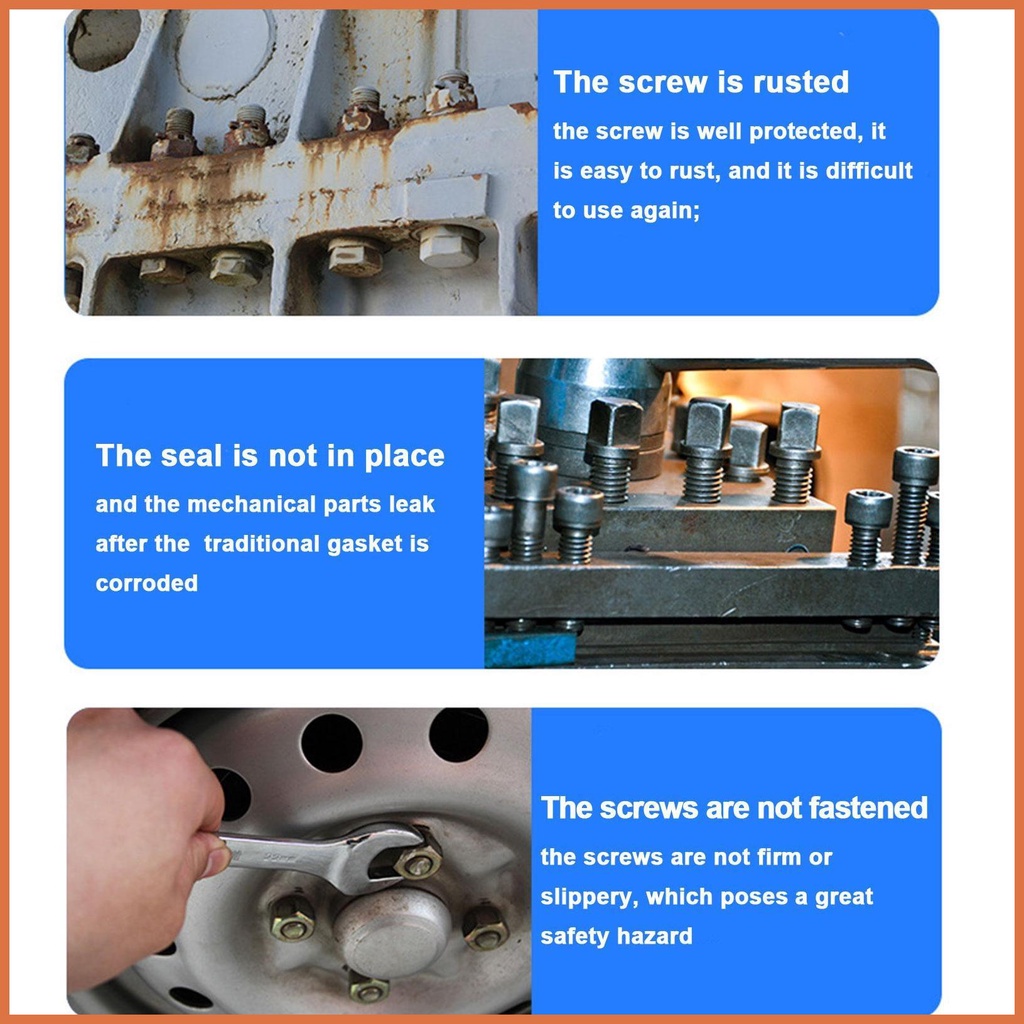 The screw is rusted
the screw is well protected, it is easy to rust, and it is difficult to use again;

The seal is not in place
and the mechanical parts leak after the traditional gasket is corroded

The screws are not fastened
the screws are not firm or slippery, which poses a great safety hazard