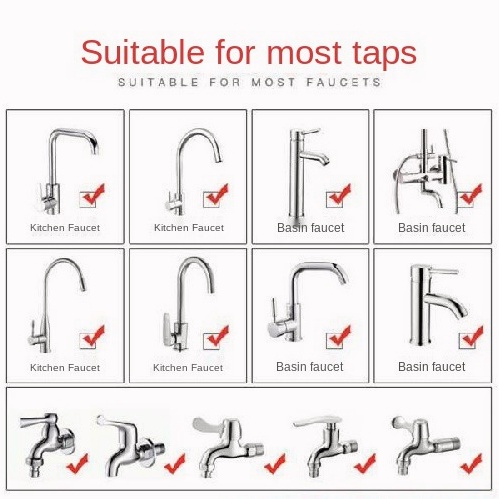 Suitable for most taps

SUITABLE FOR MOST FAUCETS

Kitchen Faucet

Kitchen Faucet

Basin faucet

Basin faucet

Kitchen Faucet

Kitchen Faucet

Basin faucet

Basin faucet