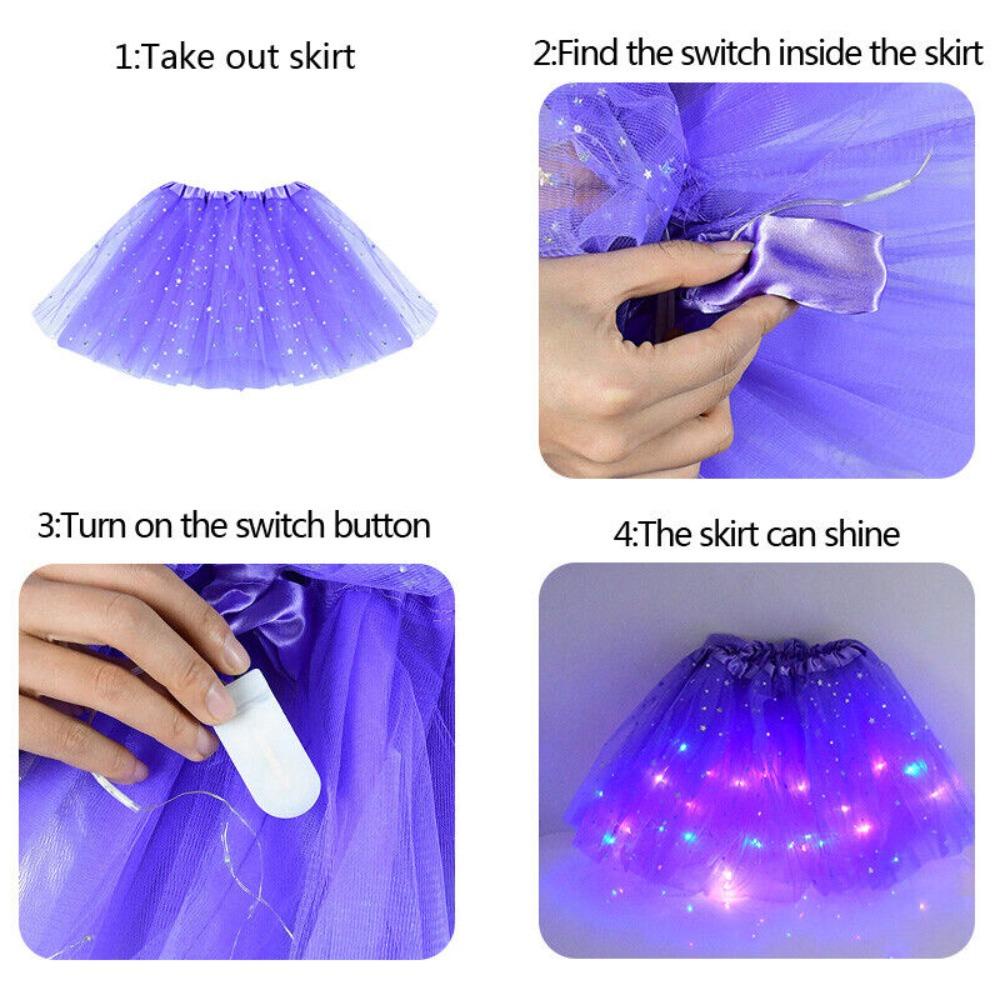 1:Take out skirt

2:Find the switch inside the skirt

3:Turn on the switch button

4:The skirt can shine