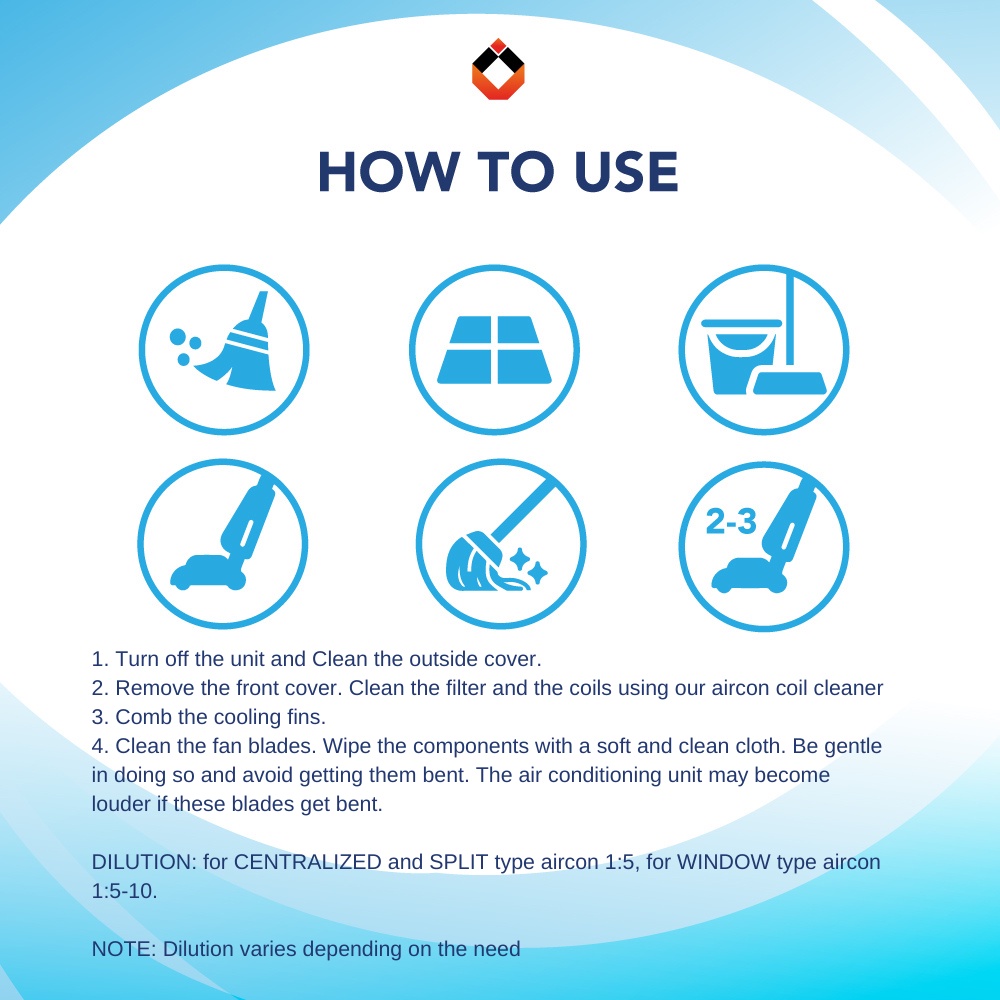 HOW TO USE

2-3

1. Turn off the unit and Clean the outside cover.
2. Remove the front cover. Clean the filter and the coils using our aircon coil cleaner
3. Comb the cooling fins.
4. Clean the fan blades. Wipe the components with a soft and clean cloth. Be gentle in doing so and avoid getting them bent. The air conditioning unit may become louder if these blades get bent.

DILUTION: for CENTRALIZED and SPLIT type aircon 1:5, for WINDOW type aircon 1:5-10.

NOTE: Dilution varies depending on the need