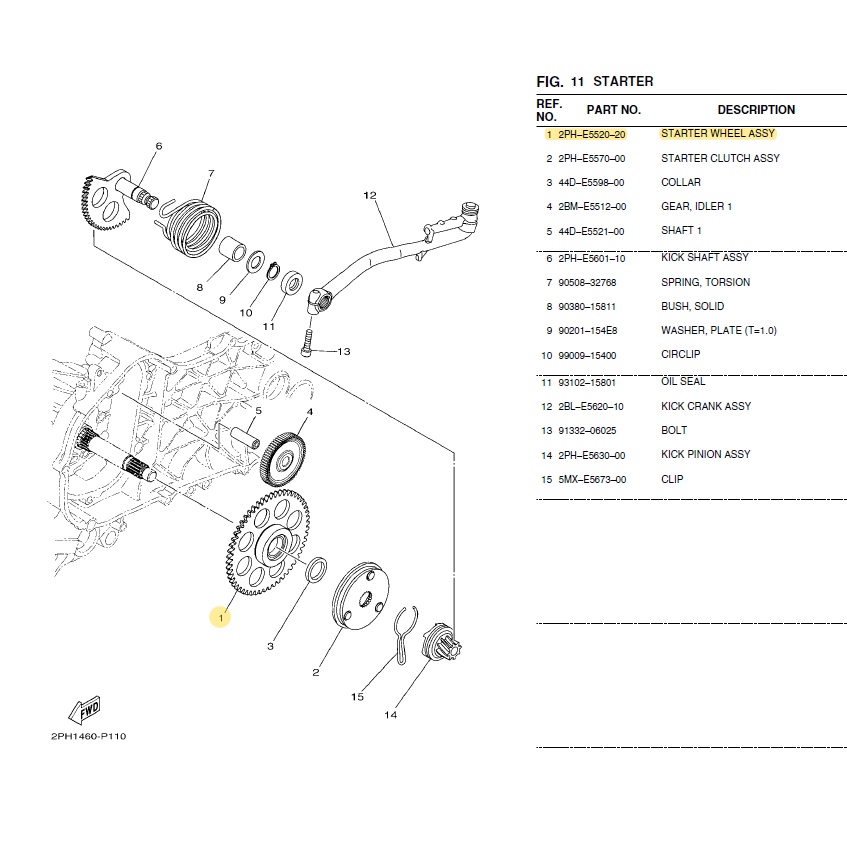 6
7
12
8
9
10
11
13
5
4
1
3
2
15
14
FWD
2PH1460-P110

FIG. 11 STARTER

| REF. NO. | PART NO. | DESCRIPTION |
|---|---|---|
| 1 | 2PH–E5520–20 | STARTER WHEEL ASSY |
| 2 | 2PH–E5570–00 | STARTER CLUTCH ASSY |
| 3 | 44D–E5598–00 | COLLAR |
| 4 | 2BM–E5512–00 | GEAR, IDLER 1 |
| 5 | 44D–E5521–00 | SHAFT 1 |
| 6 | 2PH–E5601–10 | KICK SHAFT ASSY |
| 7 | 90508–32768 | SPRING, TORSION |
| 8 | 90380–15811 | BUSH, SOLID |
| 9 | 90201–154E8 | WASHER, PLATE (T=1.0) |
| 10 | 99009–15400 | CIRCLIP |
| 11 | 93102–15801 | OIL SEAL |
| 12 | 2BL–E5620–10 | KICK CRANK ASSY |
| 13 | 91332–06025 | BOLT |
| 14 | 2PH–E5630–00 | KICK PINION ASSY |
| 15 | 5MX–E5673–00 | CLIP |