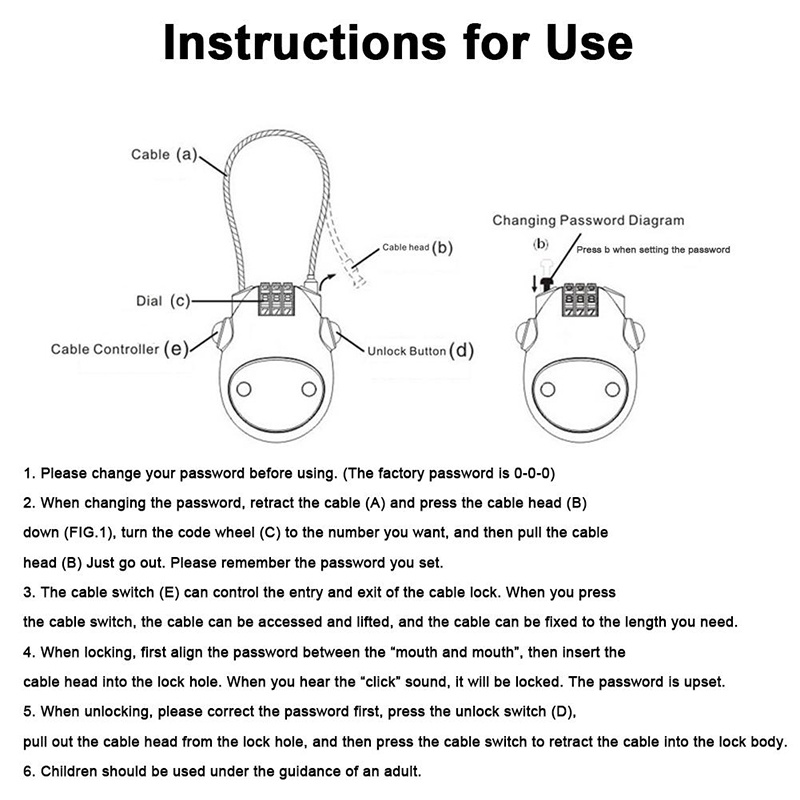 Instructions for Use

Cable (a)

Cable head (b)

Dial (c)

Cable Controller (e)

Unlock Button (d)

Changing Password Diagram

(b)

Press b when setting the password

1. Please change your password before using. (The factory password is 0-0-0)

2. When changing the password, retract the cable (A) and press the cable head (B) down (FIG.1), turn the code wheel (C) to the number you want, and then pull the cable head (B) Just go out. Please remember the password you set.

3. The cable switch (E) can control the entry and exit of the cable lock. When you press the cable switch, the cable can be accessed and lifted, and the cable can be fixed to the length you need.

4. When locking, first align the password between the "mouth and mouth", then insert the cable head into the lock hole. When you hear the "click" sound, it will be locked. The password is upset.

5. When unlocking, please correct the password first, press the unlock switch (D), pull out the cable head from the lock hole, and then press the cable switch to retract the cable into the lock body.

6. Children should be used under the guidance of an adult.