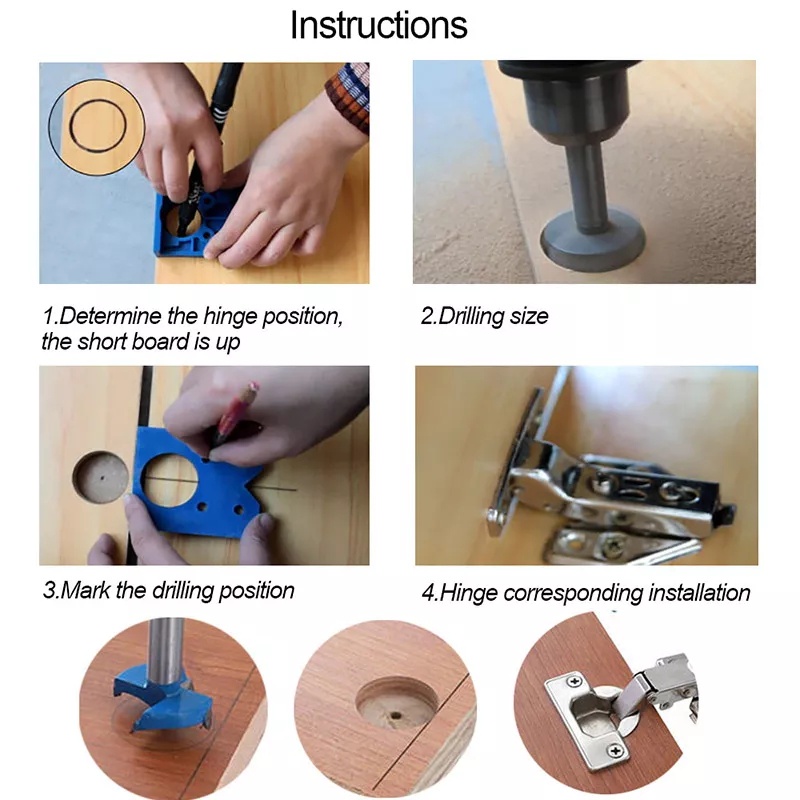 Instructions

1.Determine the hinge position, the short board is up

2.Drilling size

3.Mark the drilling position

4.Hinge corresponding installation