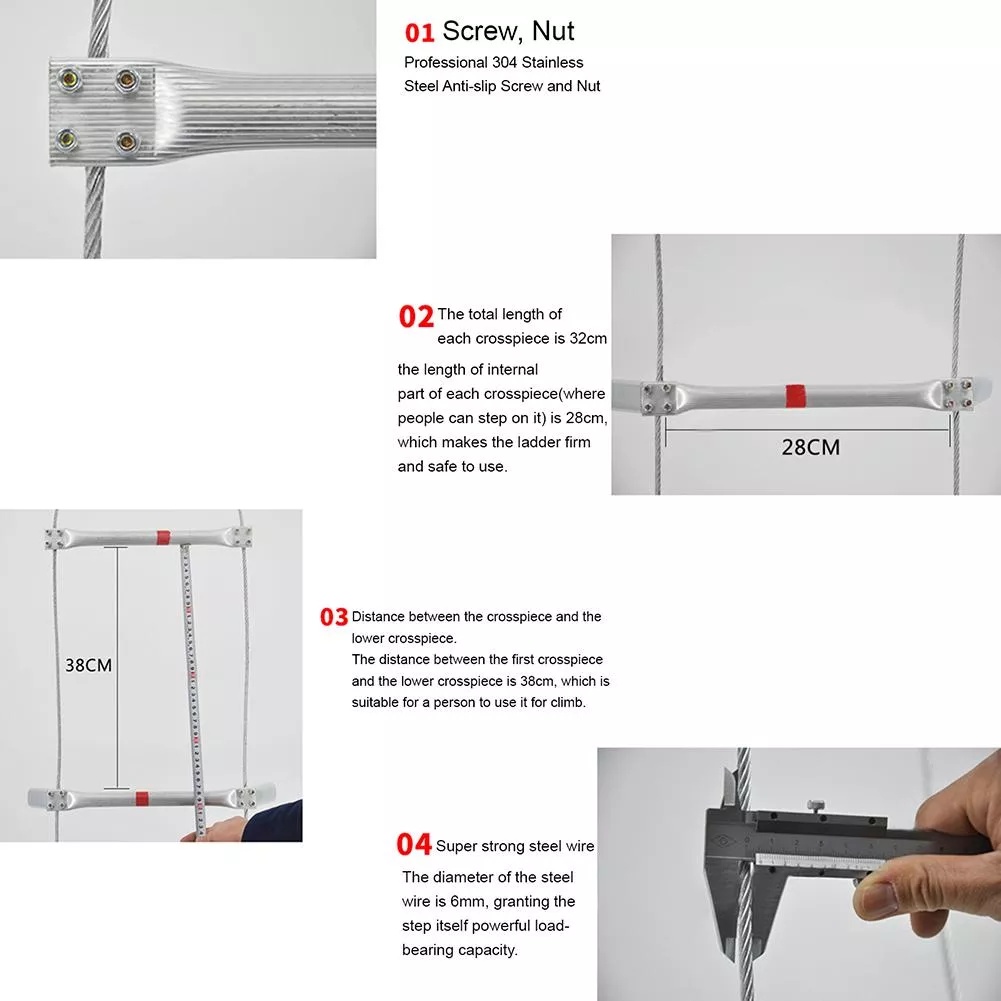 01 Screw, Nut
Professional 304 Stainless Steel Anti-slip Screw and Nut

02 The total length of each crosspiece is 32cm
the length of internal part of each crosspiece(where people can step on it) is 28cm, which makes the ladder firm and safe to use.

28CM

38CM

03 Distance between the crosspiece and the lower crosspiece.
The distance between the first crosspiece and the lower crosspiece is 38cm, which is suitable for a person to use it for climb.

04 Super strong steel wire
The diameter of the steel wire is 6mm, granting the step itself powerful load-bearing capacity.