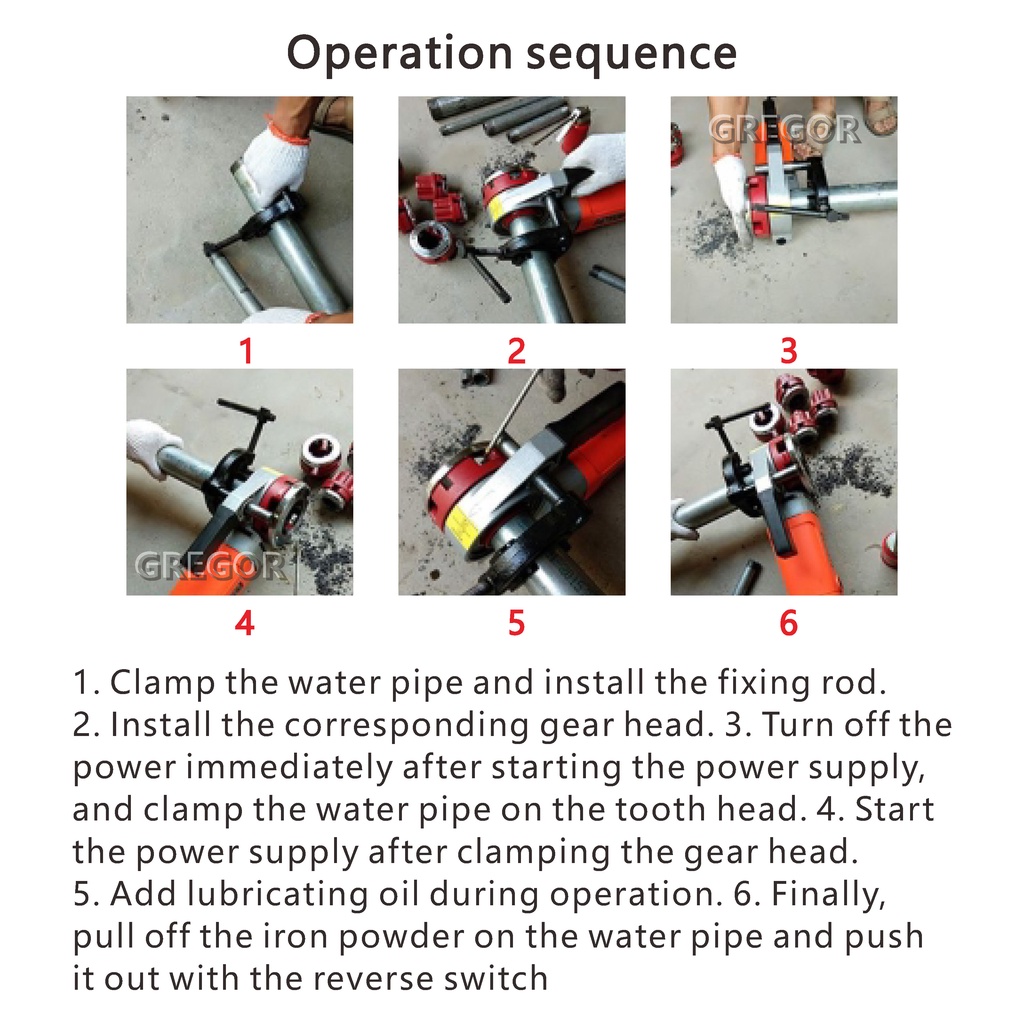 Operation sequence

GREGOR

1

2

3

GREGOR

4

5

6

1. Clamp the water pipe and install the fixing rod.
2. Install the corresponding gear head. 3. Turn off the power immediately after starting the power supply, and clamp the water pipe on the tooth head. 4. Start the power supply after clamping the gear head.
5. Add lubricating oil during operation. 6. Finally, pull off the iron powder on the water pipe and push it out with the reverse switch