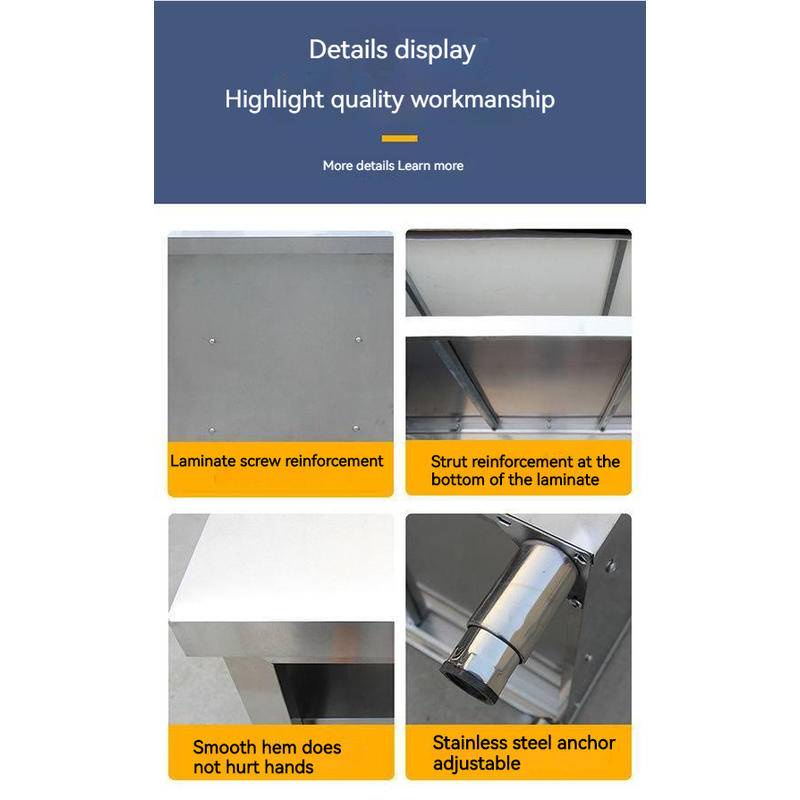 Details display

Highlight quality workmanship

More details Learn more

Laminate screw reinforcement

Strut reinforcement at the bottom of the laminate

Smooth hem does not hurt hands

Stainless steel anchor adjustable