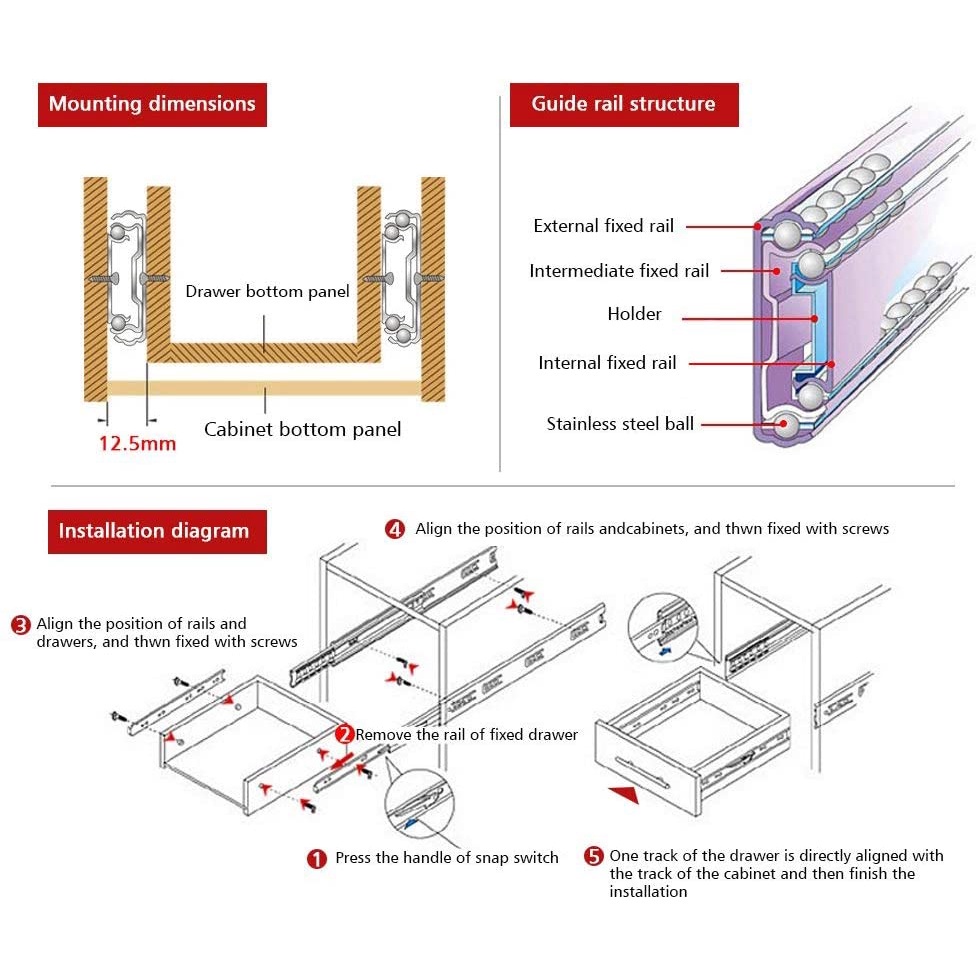 Mounting dimensions

Drawer bottom panel

Cabinet bottom panel

12.5mm

Guide rail structure

External fixed rail

Intermediate fixed rail

Holder

Internal fixed rail

Stainless steel ball

Installation diagram

4 Align the position of rails andcabinets, and thwn fixed with screws

3 Align the position of rails and drawers, and thwn fixed with screws

2 Remove the rail of fixed drawer

1 Press the handle of snap switch

5 One track of the drawer is directly aligned with the track of the cabinet and then finish the installation