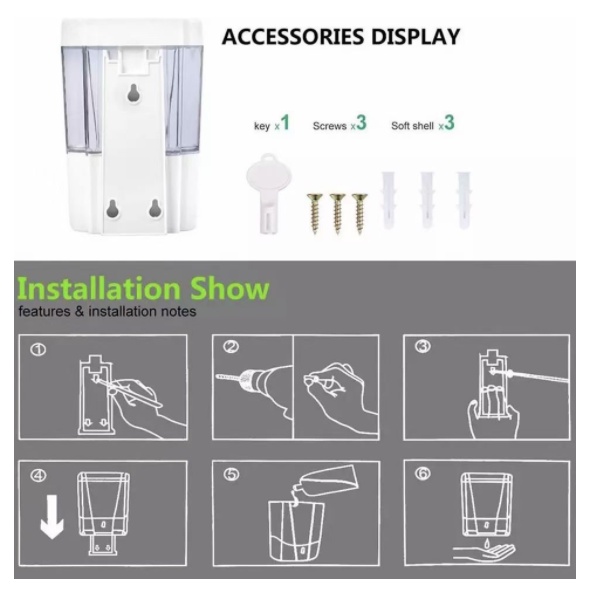 ACCESSORIES DISPLAY

key x1 Screws x3 Soft shell x3

Installation Show
features & installation notes

①

②

③

④

⑤

⑥