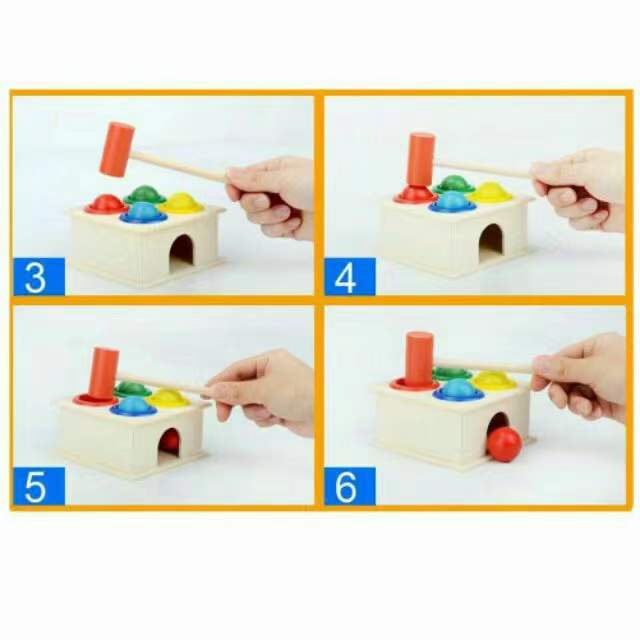 3

4

5

6