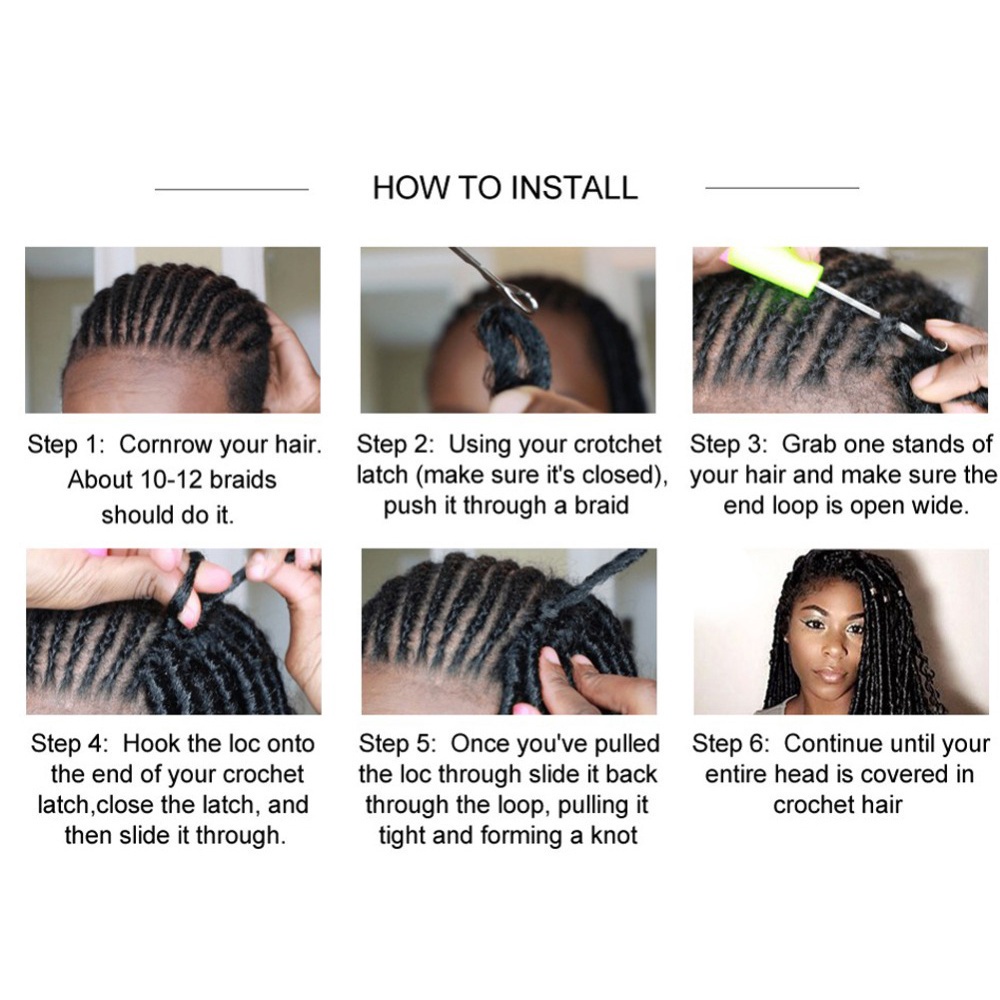 HOW TO INSTALL

Step 1: Cornrow your hair. About 10-12 braids should do it.

Step 2: Using your crotchet latch (make sure it's closed), push it through a braid

Step 3: Grab one stands of your hair and make sure the end loop is open wide.

Step 4: Hook the loc onto the end of your crochet latch,close the latch, and then slide it through.

Step 5: Once you've pulled the loc through slide it back through the loop, pulling it tight and forming a knot

Step 6: Continue until your entire head is covered in crochet hair