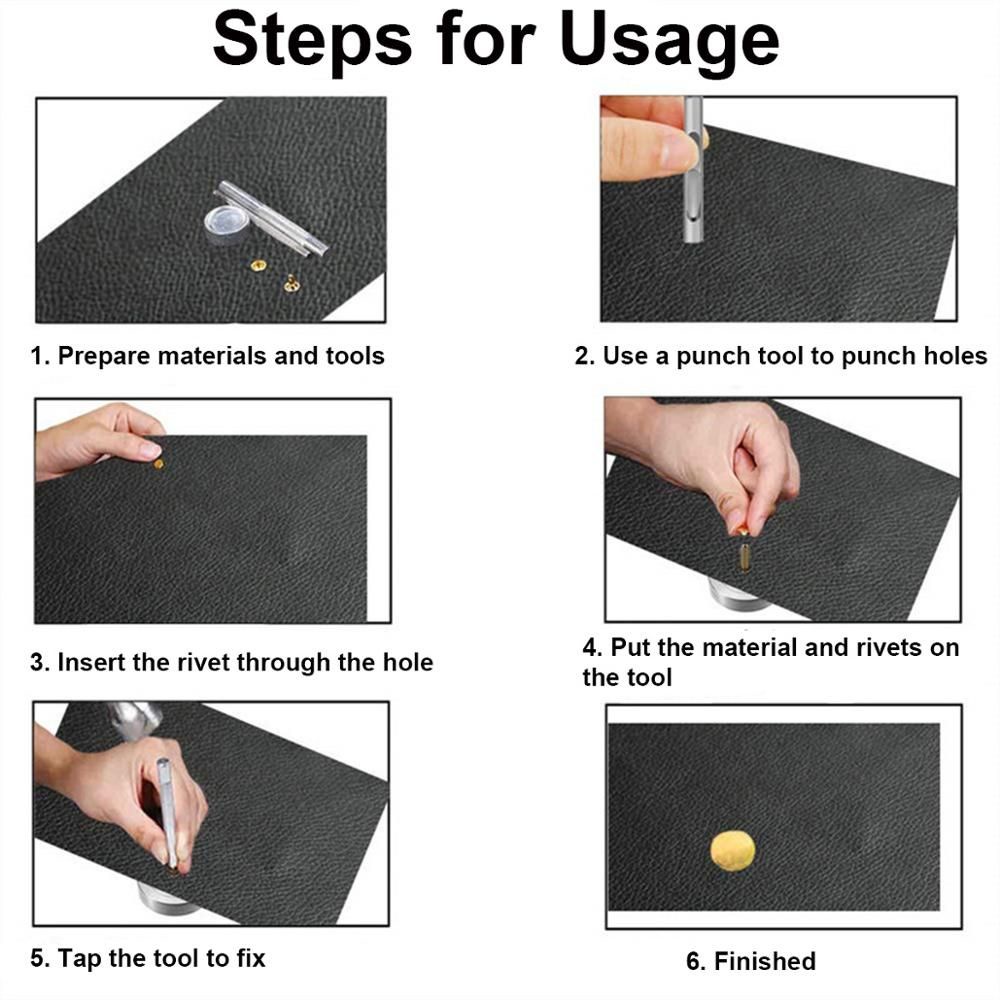 Steps for Usage

1. Prepare materials and tools

2. Use a punch tool to punch holes

3. Insert the rivet through the hole

4. Put the material and rivets on the tool

5. Tap the tool to fix

6. Finished