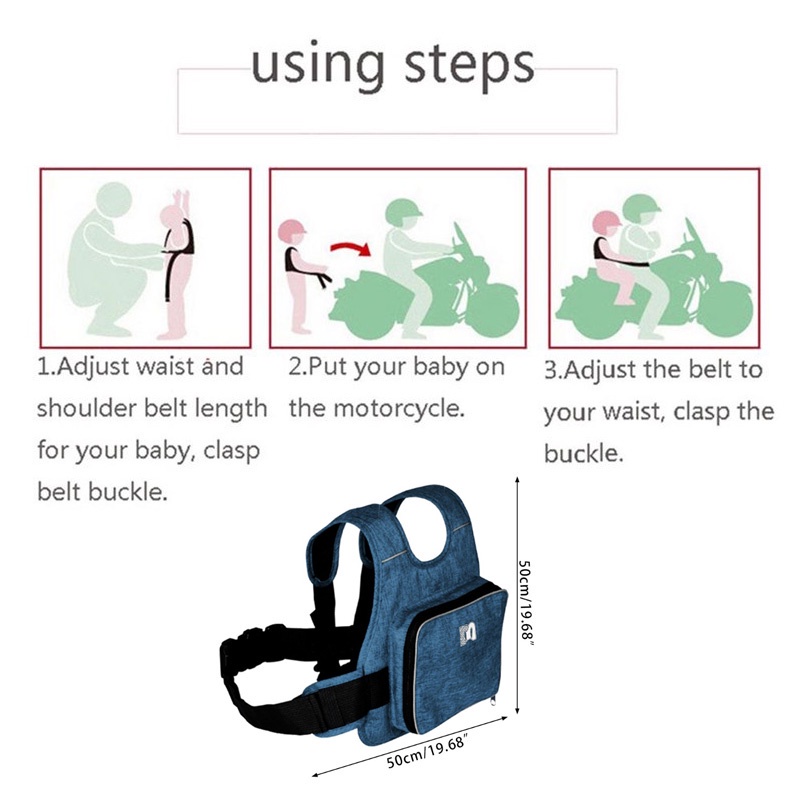 using steps

1.Adjust waist and shoulder belt length for your baby, clasp belt buckle.

2.Put your baby on the motorcycle.

3.Adjust the belt to your waist, clasp the buckle.

50cm/19.68"

50cm/19.68"