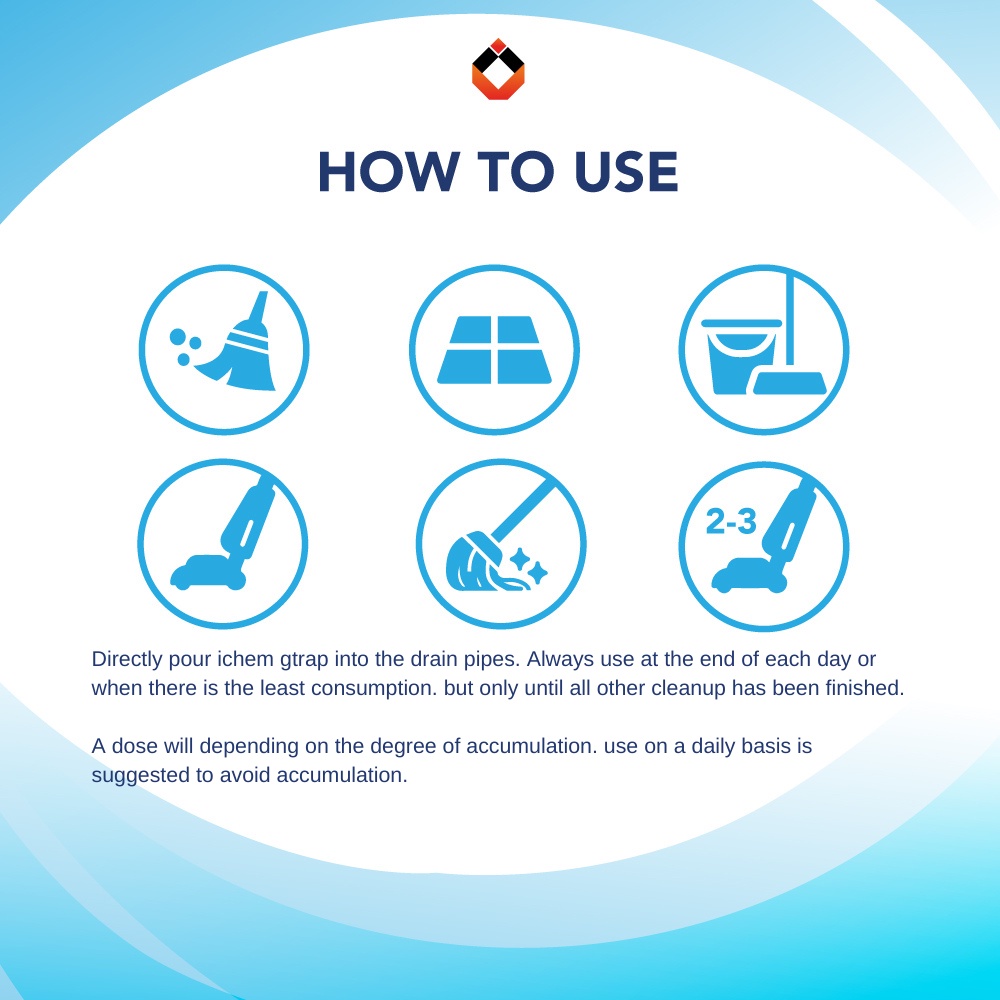 HOW TO USE

2-3

Directly pour ichem gtrap into the drain pipes. Always use at the end of each day or when there is the least consumption. but only until all other cleanup has been finished.

A dose will depending on the degree of accumulation. use on a daily basis is suggested to avoid accumulation.