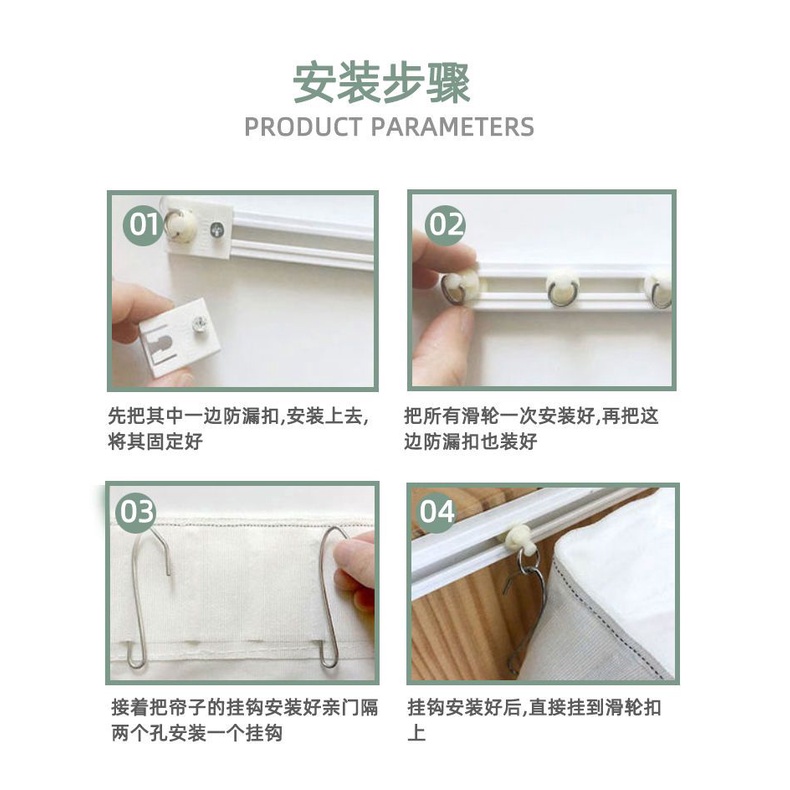 安装步骤

PRODUCT PARAMETERS

01

先把其中一边防漏扣,安装上去,将其固定好

02

把所有滑轮一次安装好,再把这边防漏扣也装好

03

接着把帘子的挂钩安装好亲门隔两个孔安装一个挂钩

04

挂钩安装好后,直接挂到滑轮扣上