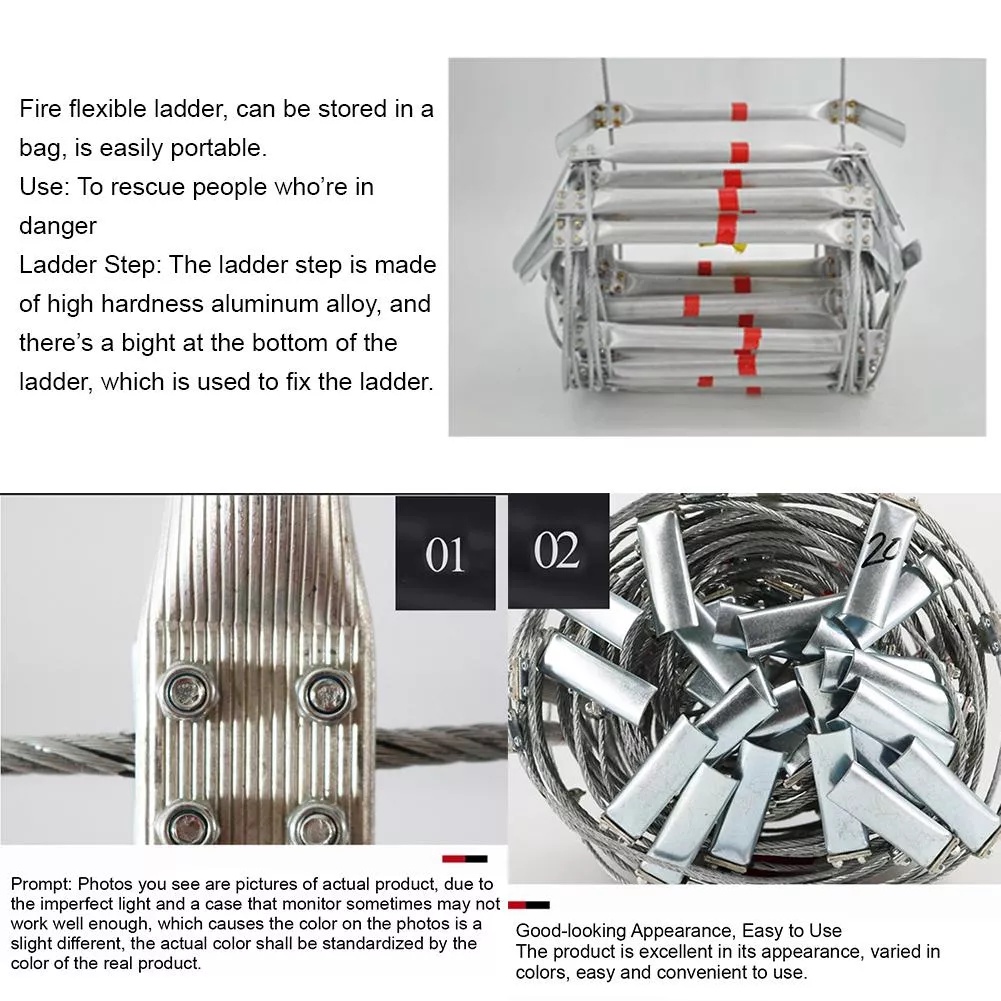 Fire flexible ladder, can be stored in a bag, is easily portable.
Use: To rescue people who're in danger
Ladder Step: The ladder step is made of high hardness aluminum alloy, and there's a bight at the bottom of the ladder, which is used to fix the ladder.

01

02

20

Prompt: Photos you see are pictures of actual product, due to the imperfect light and a case that monitor sometimes may not work well enough, which causes the color on the photos is a slight different, the actual color shall be standardized by the color of the real product.

Good-looking Appearance, Easy to Use
The product is excellent in its appearance, varied in colors, easy and convenient to use.