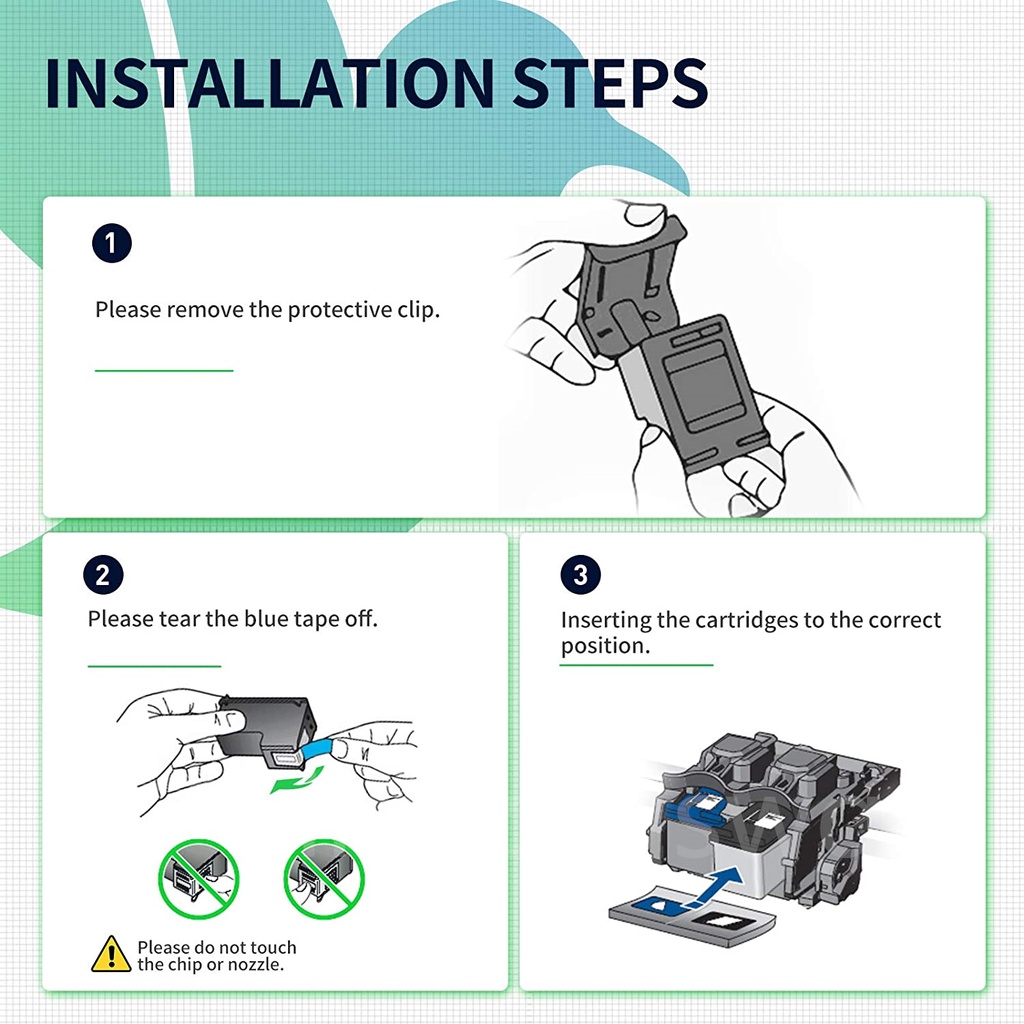 INSTALLATION STEPS

1

Please remove the protective clip.

2

Please tear the blue tape off.

Please do not touch the chip or nozzle.

3

Inserting the cartridges to the correct position.