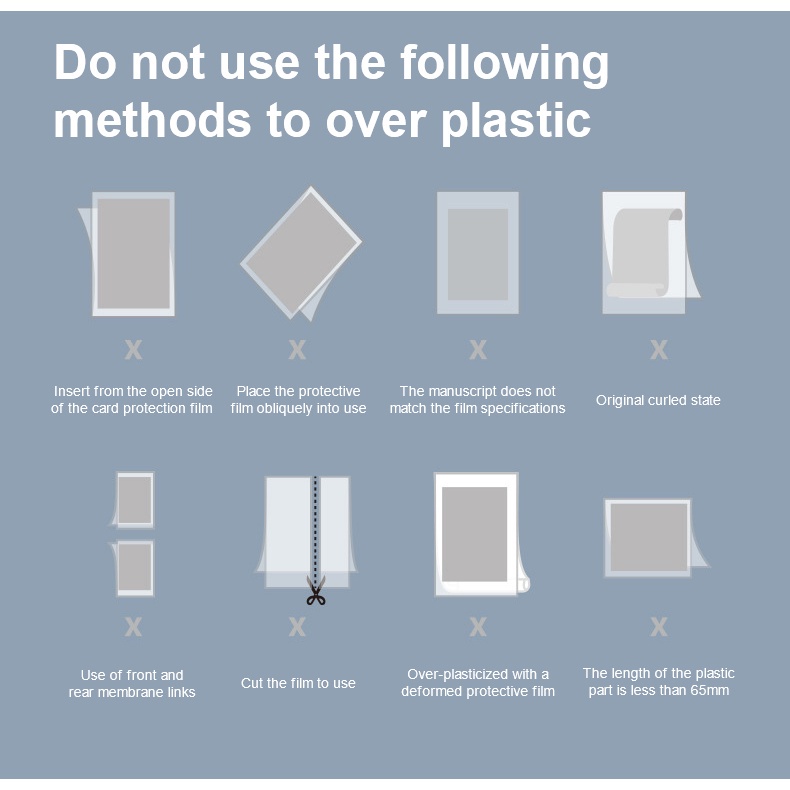 Do not use the following methods to over plastic

X

Insert from the open side of the card protection film

X

Place the protective film obliquely into use

X

The manuscript does not match the film specifications

X

Original curled state

X

Use of front and rear membrane links

X

Cut the film to use

X

Over-plasticized with a deformed protective film

X

The length of the plastic part is less than 65mm