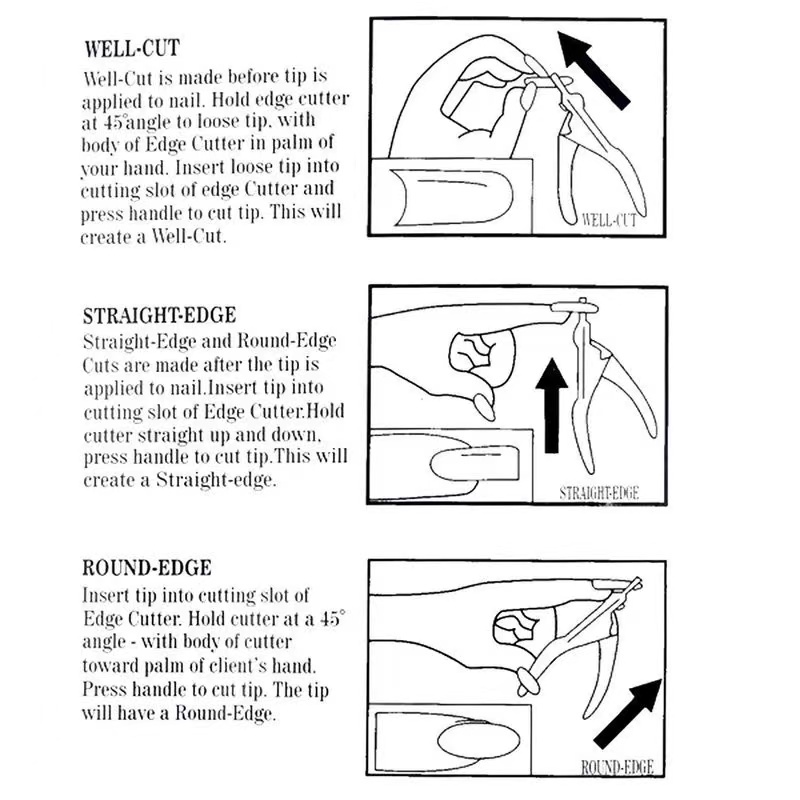 WELL-CUT

Well-Cut is made before tip is applied to nail. Hold edge cutter at 45°angle to loose tip, with body of Edge Cutter in palm of your hand. Insert loose tip into cutting slot of edge Cutter and press handle to cut tip. This will create a Well-Cut.

WELL-CUT

STRAIGHT-EDGE

Straight-Edge and Round-Edge Cuts are made after the tip is applied to nail.Insert tip into cutting slot of Edge Cutter.Hold cutter straight up and down, press handle to cut tip.This will create a Straight-edge.

STRAIGHT-EDGE

ROUND-EDGE

Insert tip into cutting slot of Edge Cutter. Hold cutter at a 45° angle - with body of cutter toward palm of client's hand. Press handle to cut tip. The tip will have a Round-Edge.

ROUND-EDGE