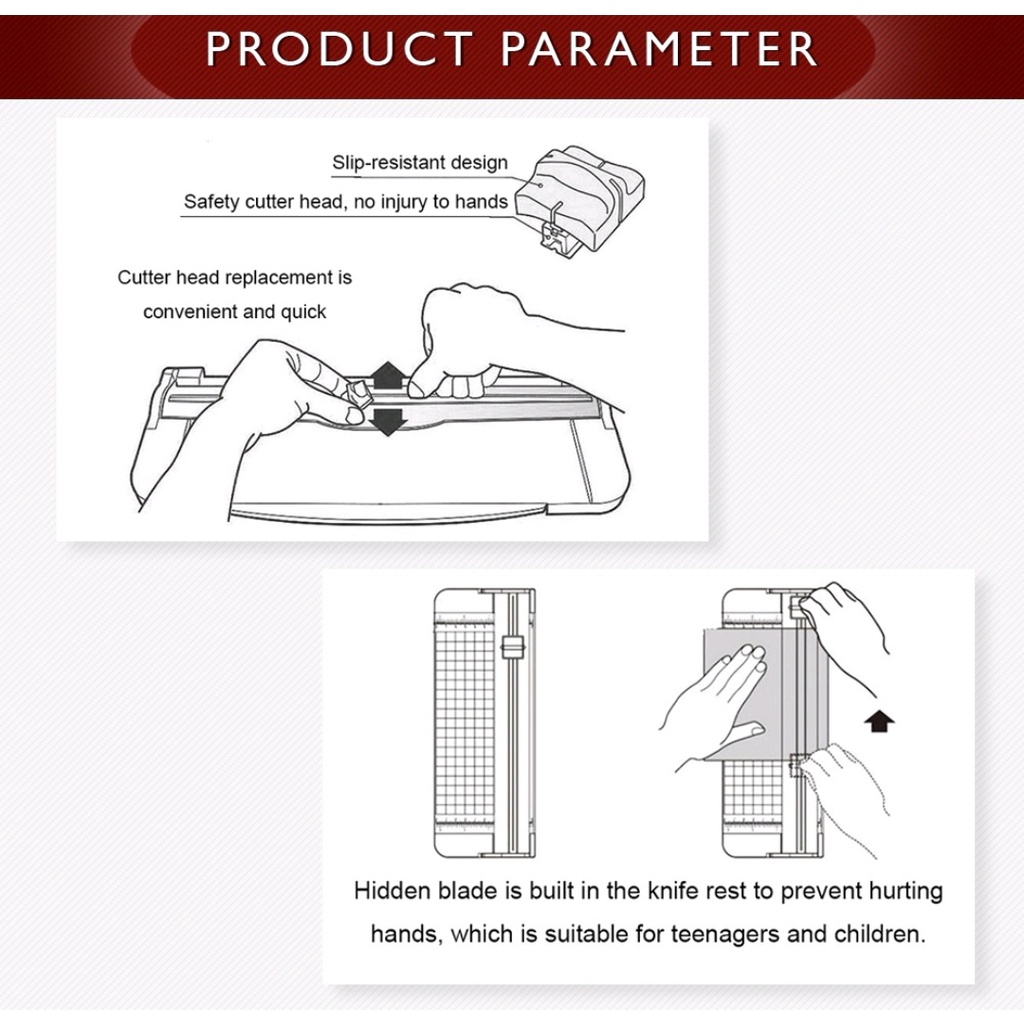 PRODUCT PARAMETER

Slip-resistant design

Safety cutter head, no injury to hands

Cutter head replacement is convenient and quick

Hidden blade is built in the knife rest to prevent hurting hands, which is suitable for teenagers and children.