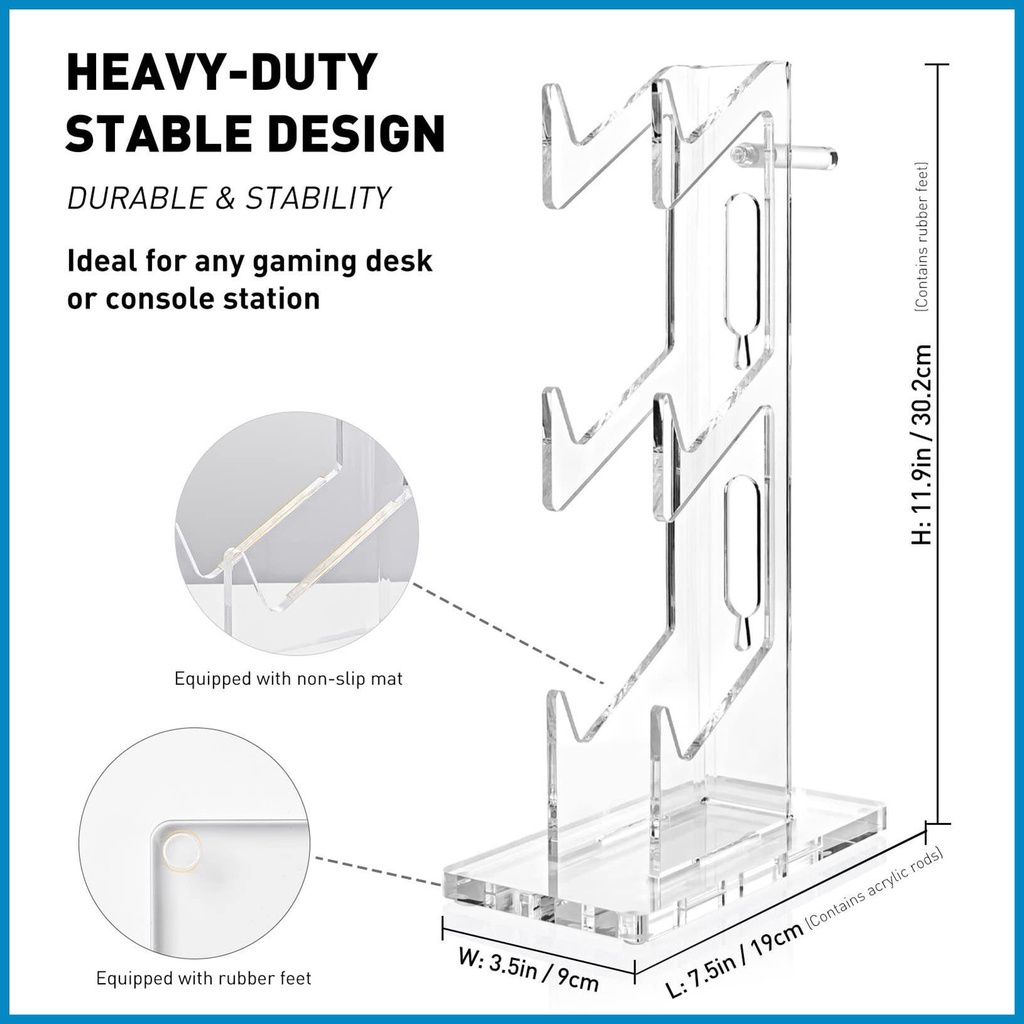 HEAVY-DUTY STABLE DESIGN

DURABLE & STABILITY

Ideal for any gaming desk or console station

Equipped with non-slip mat

Equipped with rubber feet

H: 11.9in / 30.2cm (Contains rubber feet)

W: 3.5in / 9cm

L: 7.5in / 19cm (Contains acrylic rods)