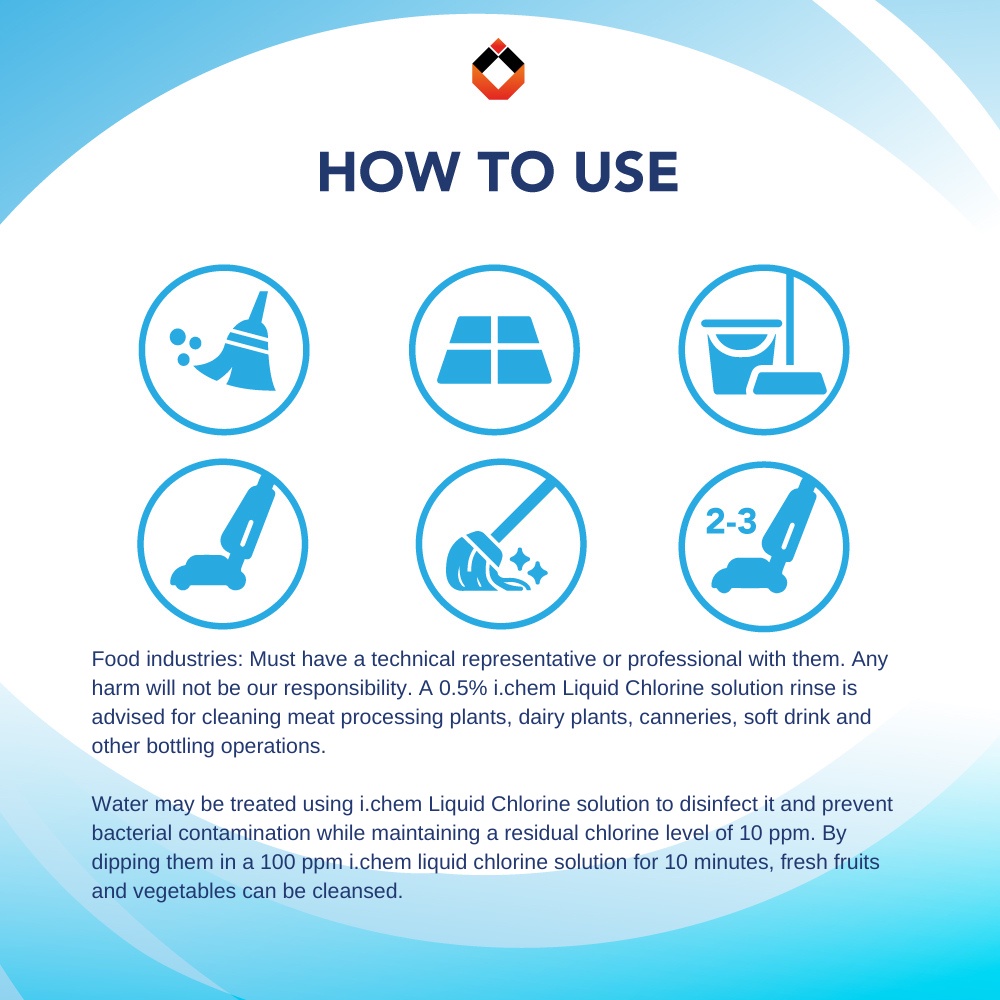 HOW TO USE

2-3

Food industries: Must have a technical representative or professional with them. Any harm will not be our responsibility. A 0.5% i.chem Liquid Chlorine solution rinse is advised for cleaning meat processing plants, dairy plants, canneries, soft drink and other bottling operations.

Water may be treated using i.chem Liquid Chlorine solution to disinfect it and prevent bacterial contamination while maintaining a residual chlorine level of 10 ppm. By dipping them in a 100 ppm i.chem liquid chlorine solution for 10 minutes, fresh fruits and vegetables can be cleansed.