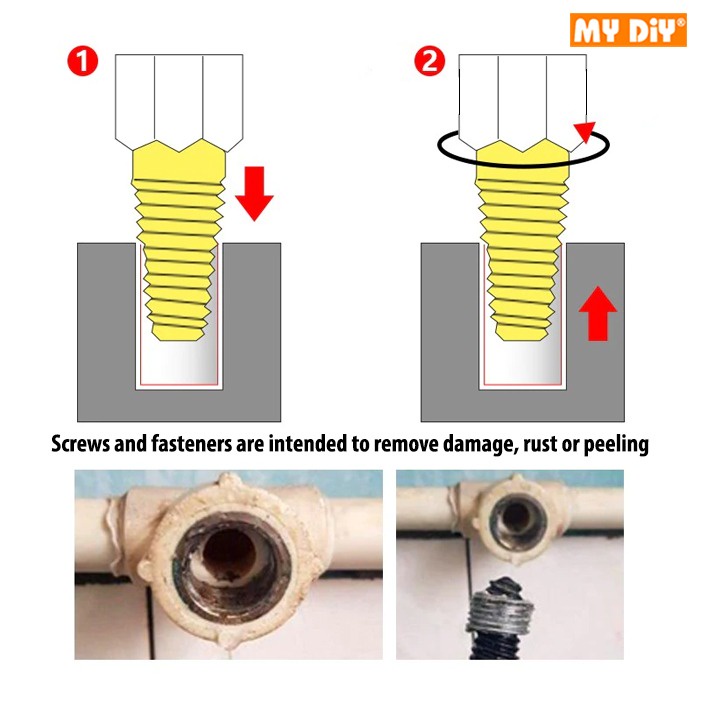 MY DIY®

1

2

Screws and fasteners are intended to remove damage, rust or peeling