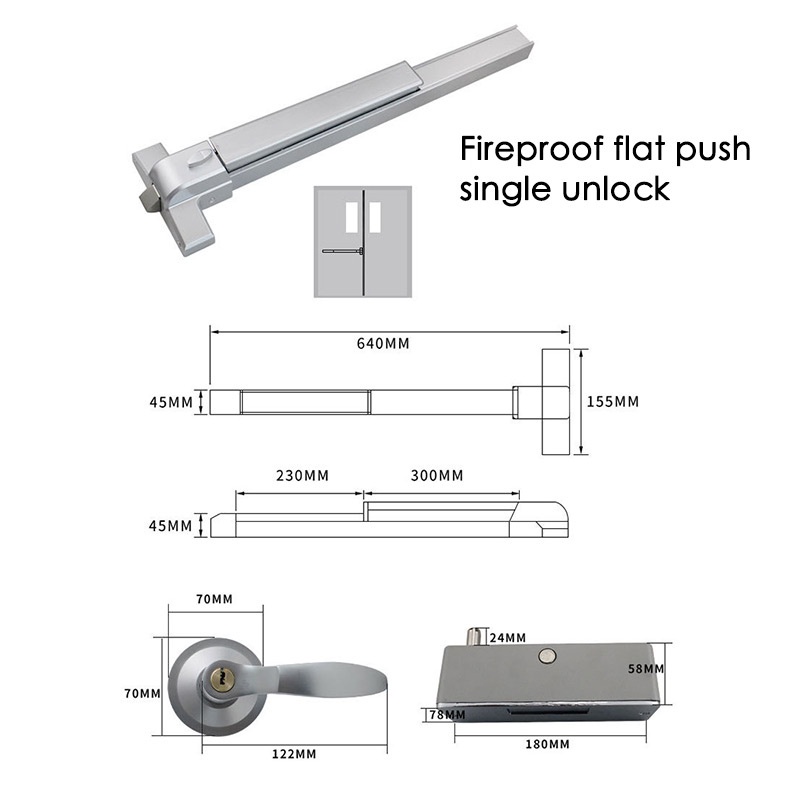 Fireproof flat push single unlock

640MM

45MM

155MM

230MM

300MM

45MM

70MM

70MM

122MM

24MM

58MM

78MM

180MM