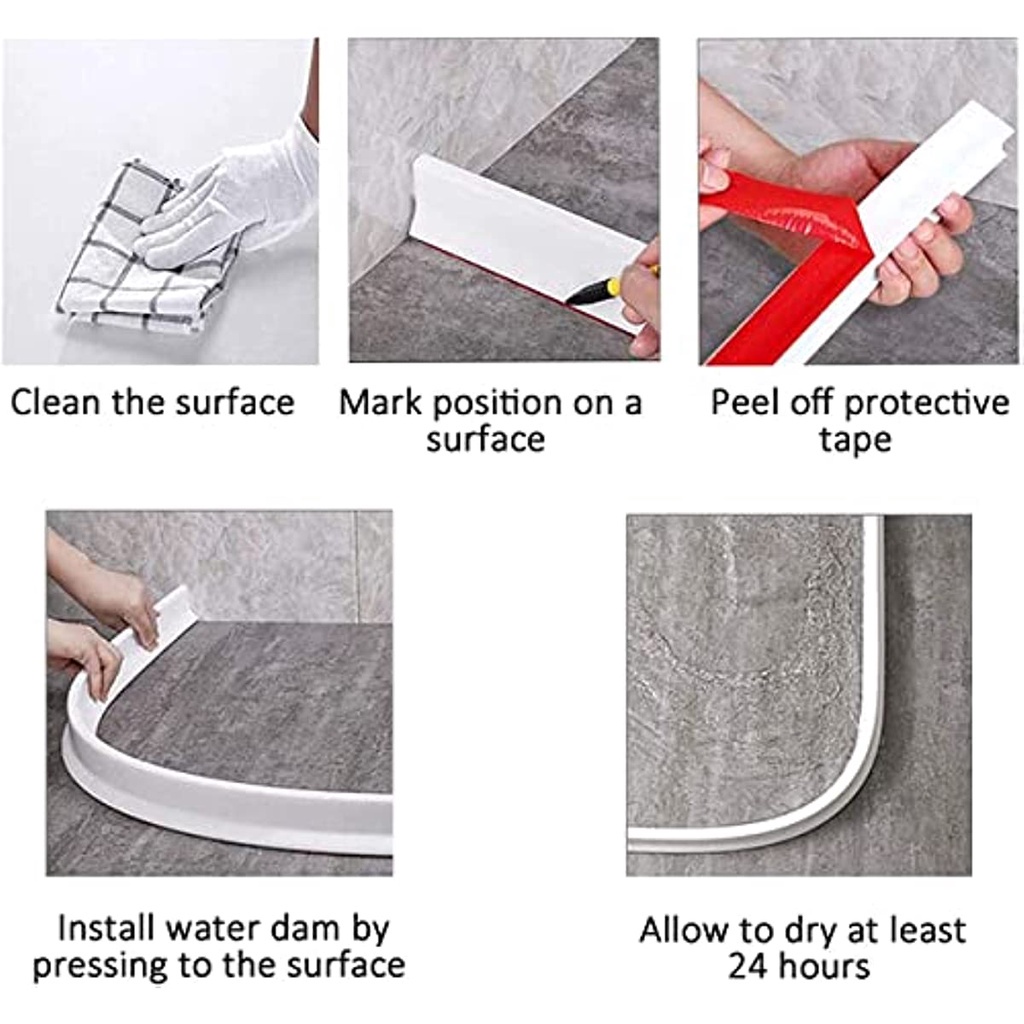 Clean the surface

Mark position on a surface

Peel off protective tape

Install water dam by pressing to the surface

Allow to dry at least 24 hours