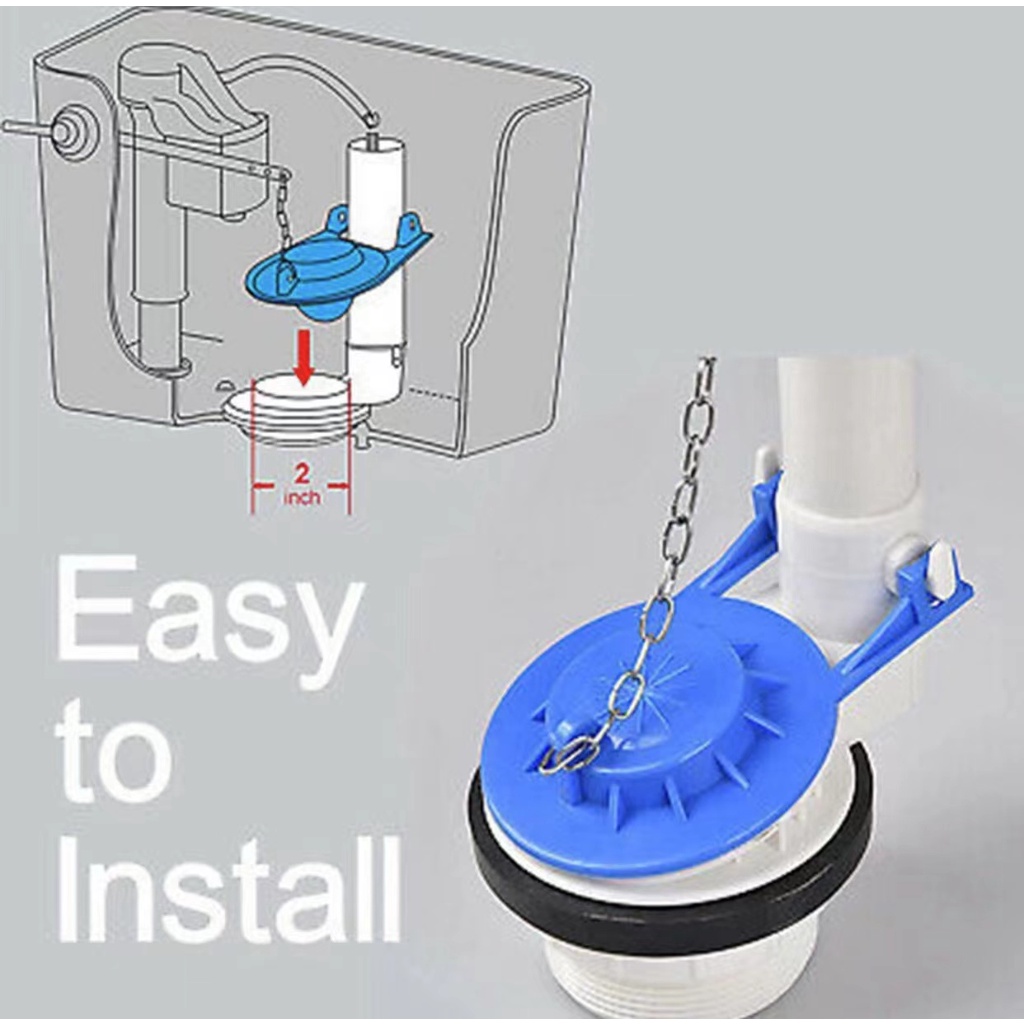 2
inch

Easy
to
Install