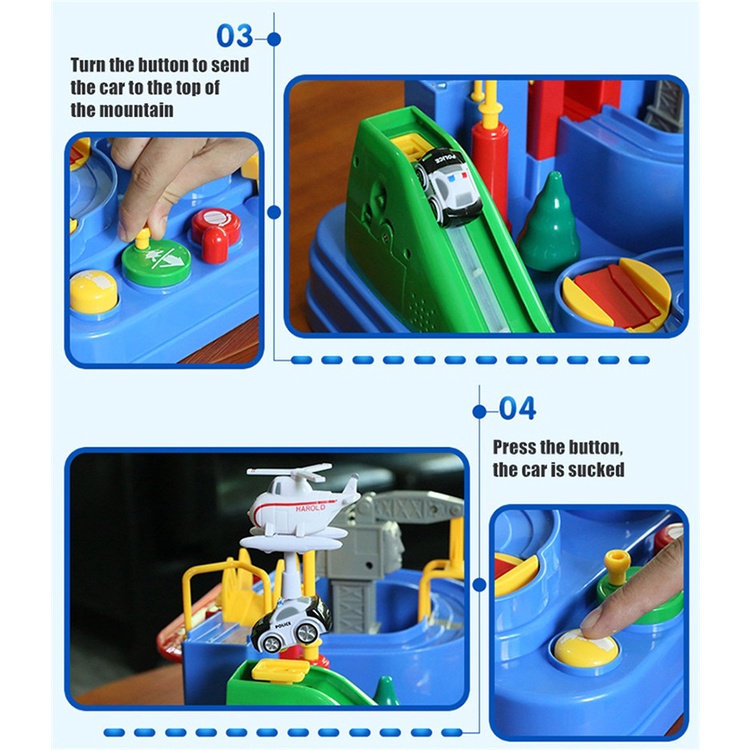 03

Turn the button to send the car to the top of the mountain

POLICE

04

Press the button, the car is sucked

HAROLD

POLICE