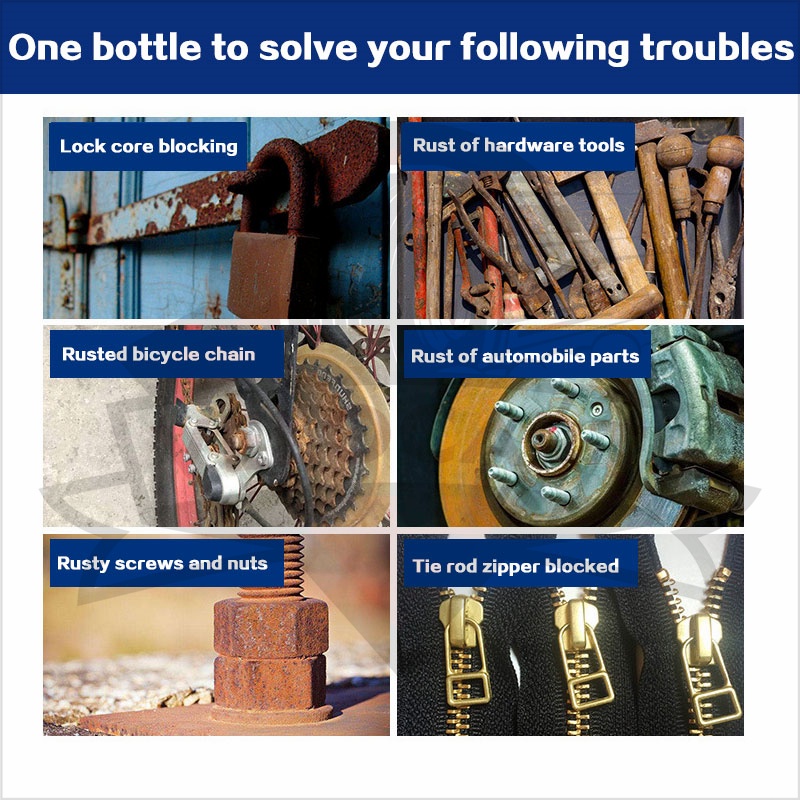 One bottle to solve your following troubles

Lock core blocking

Rust of hardware tools

Rusted bicycle chain

Rust of automobile parts

Rusty screws and nuts

Tie rod zipper blocked