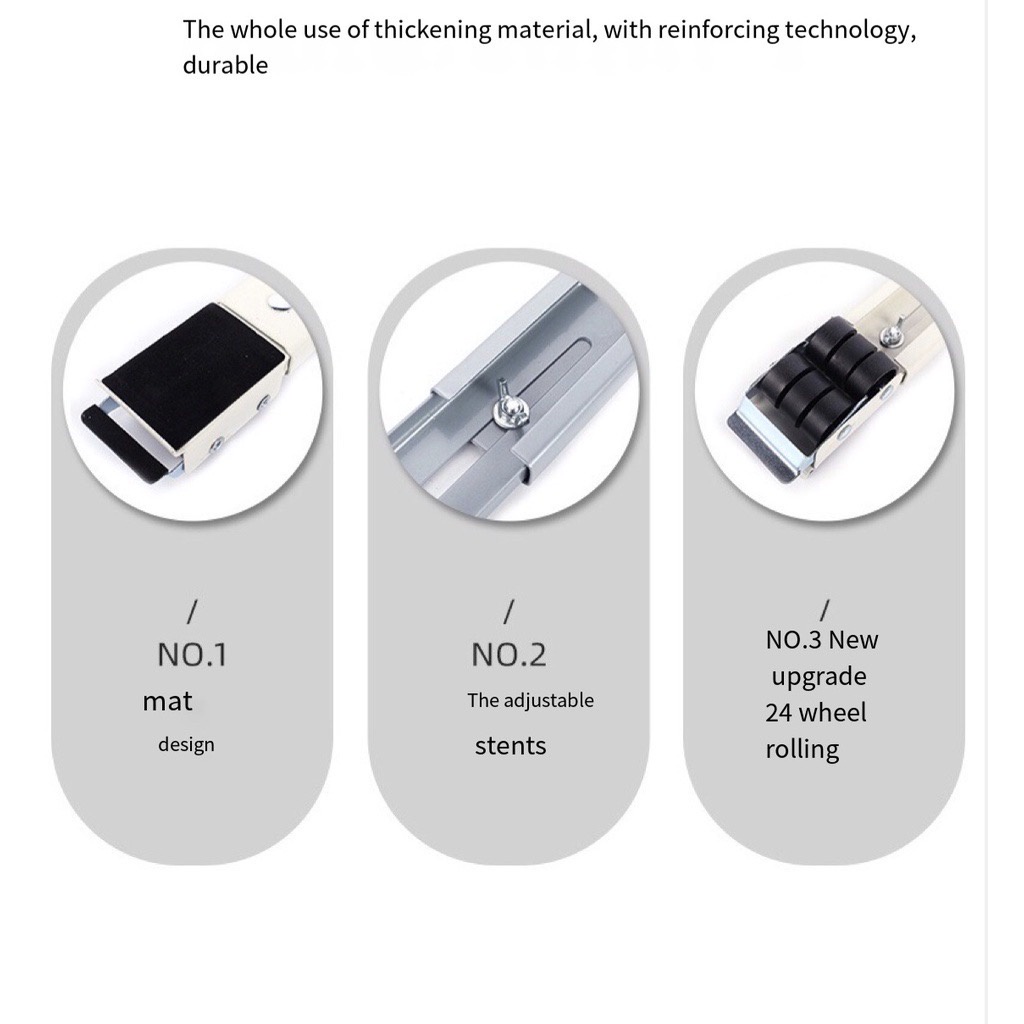 The whole use of thickening material, with reinforcing technology, durable

/
NO.1
mat
design

/
NO.2
The adjustable
stents

/
NO.3 New
upgrade
24 wheel
rolling