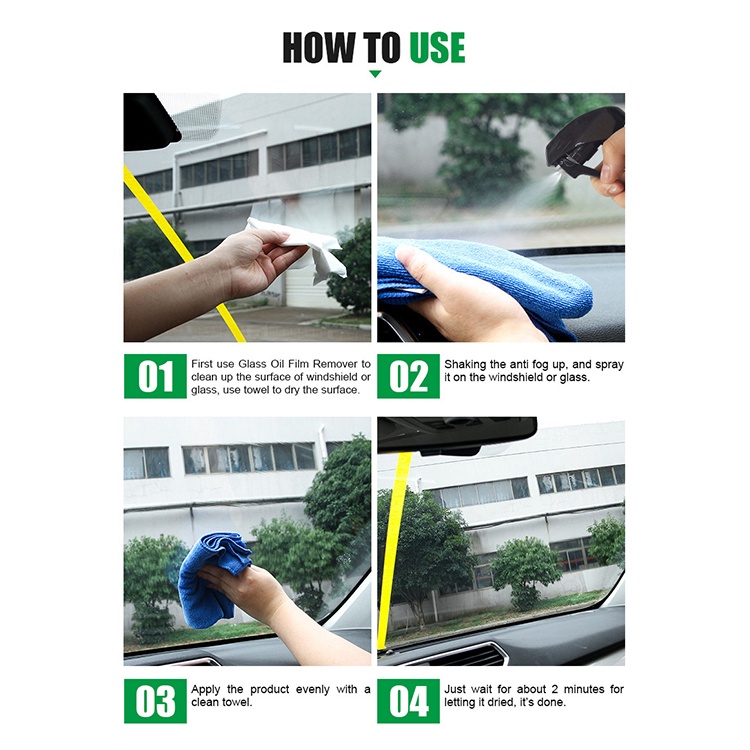 HOW TO USE

01 First use Glass Oil Film Remover to clean up the surface of windshield or glass, use towel to dry the surface.

02 Shaking the anti fog up, and spray it on the windshield or glass.

03 Apply the product evenly with a clean towel.

04 Just wait for about 2 minutes for letting it dried, it's done.