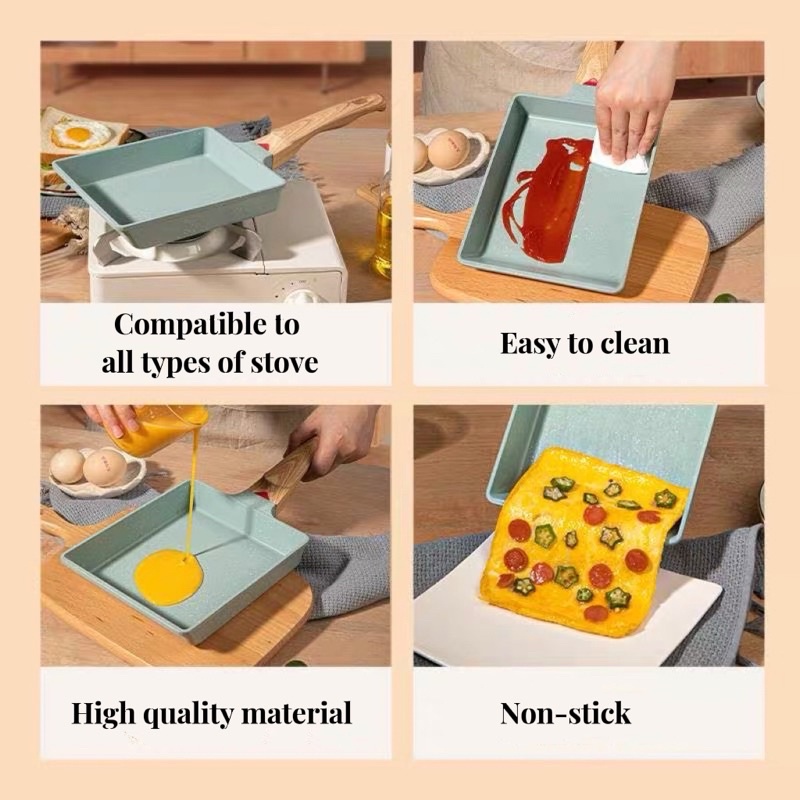 Compatible to all types of stove

Easy to clean

High quality material

Non-stick