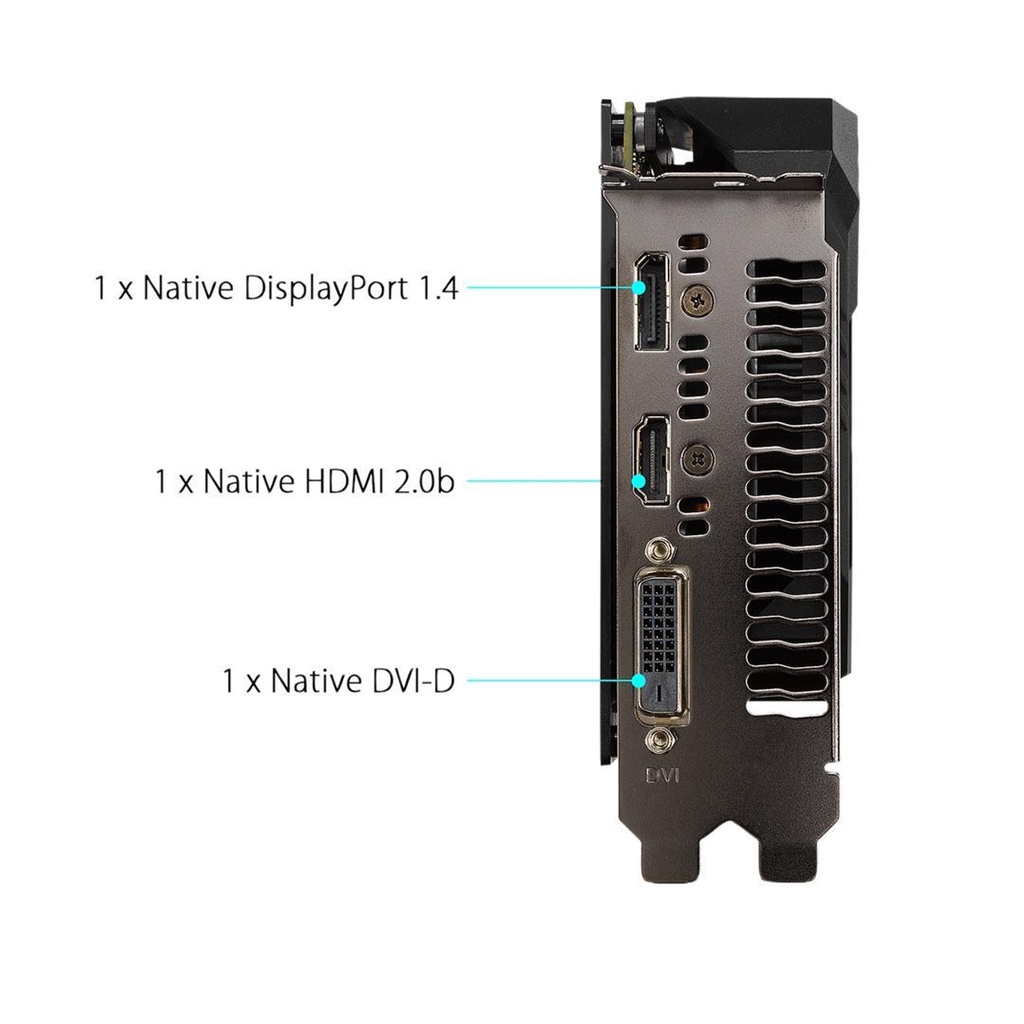 1 x Native DisplayPort 1.4

1 x Native HDMI 2.0b

1 x Native DVI-D

DVI