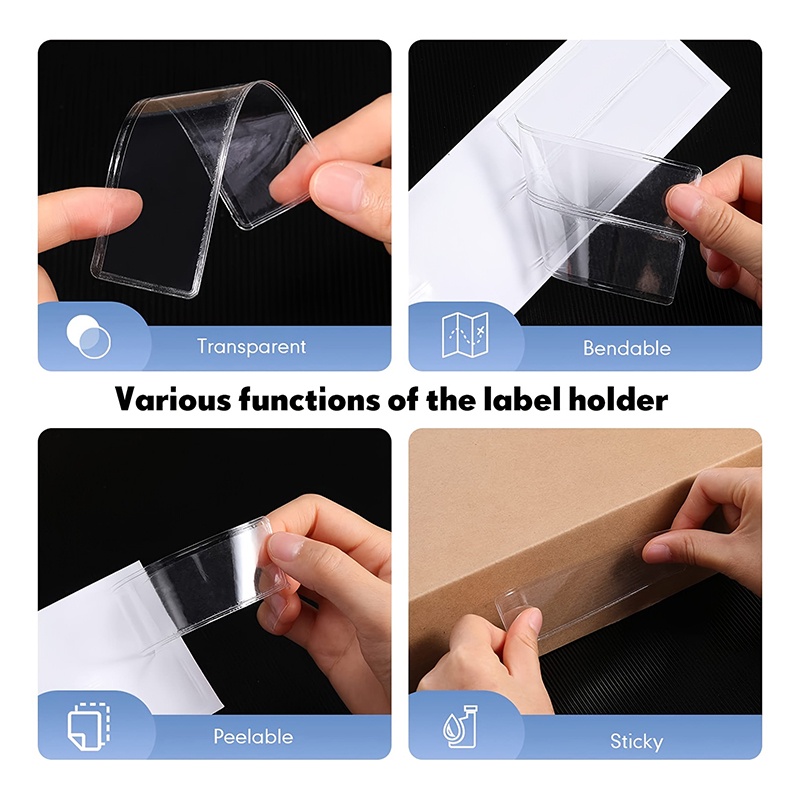 Transparent

Bendable

Various functions of the label holder

Peelable

Sticky