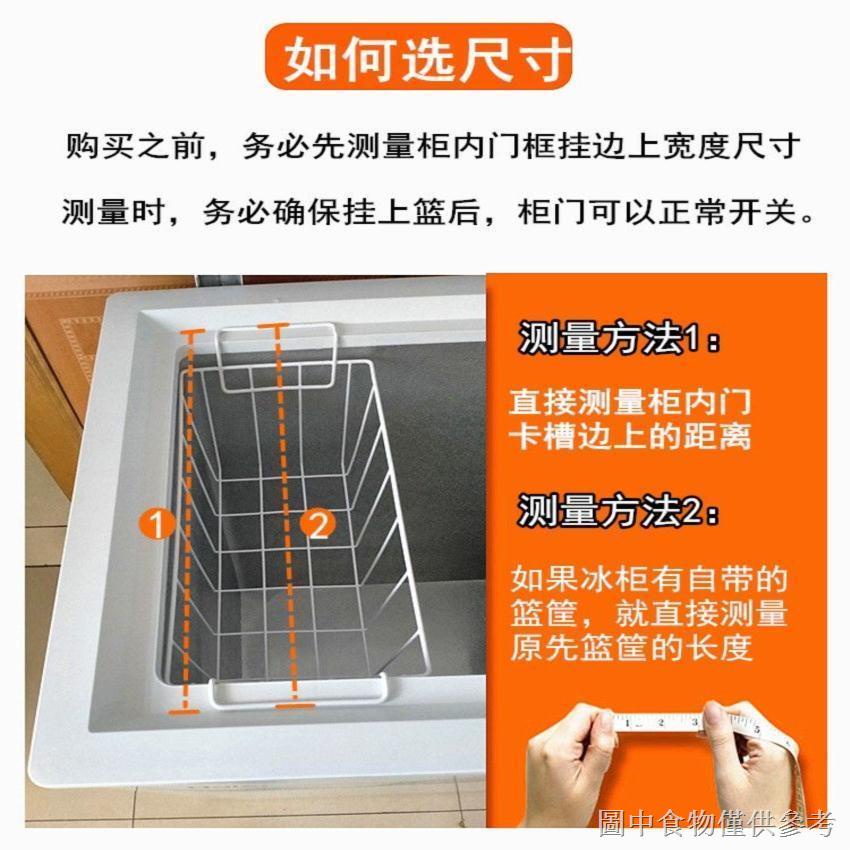 如何选尺寸

购买之前，务必先测量柜内门框挂边上宽度尺寸

测量时，务必确保挂上篮后，柜门可以正常开关。

1

2

测量方法1：

直接测量柜内门卡槽边上的距离

测量方法2：

如果冰柜有自带的篮筐，就直接测量原先篮筐的长度

1 2 3 4 5

圖中食物僅供參考